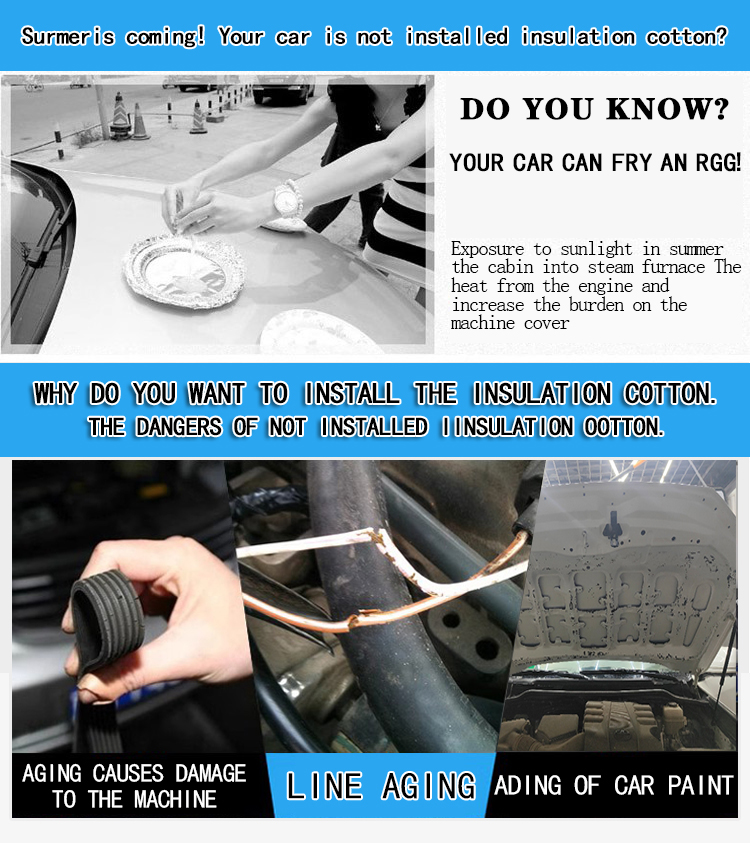 Surmeris coming! Your car is not installed insulation cotton?

DO YOU KNOW?

YOUR CAR CAN FRY AN RGG!

Exposure to sunlight in summer the cabin into steam furnace The heat from the engine and increase the burden on the machine cover

WHY DO YOU WANT TO INSTALL THE INSULATION COTTON.
THE DANGERS OF NOT INSTALLED IINSULATION OOTTON.

AGING CAUSES DAMAGE TO THE MACHINE

LINE AGING

ADING OF CAR PAINT