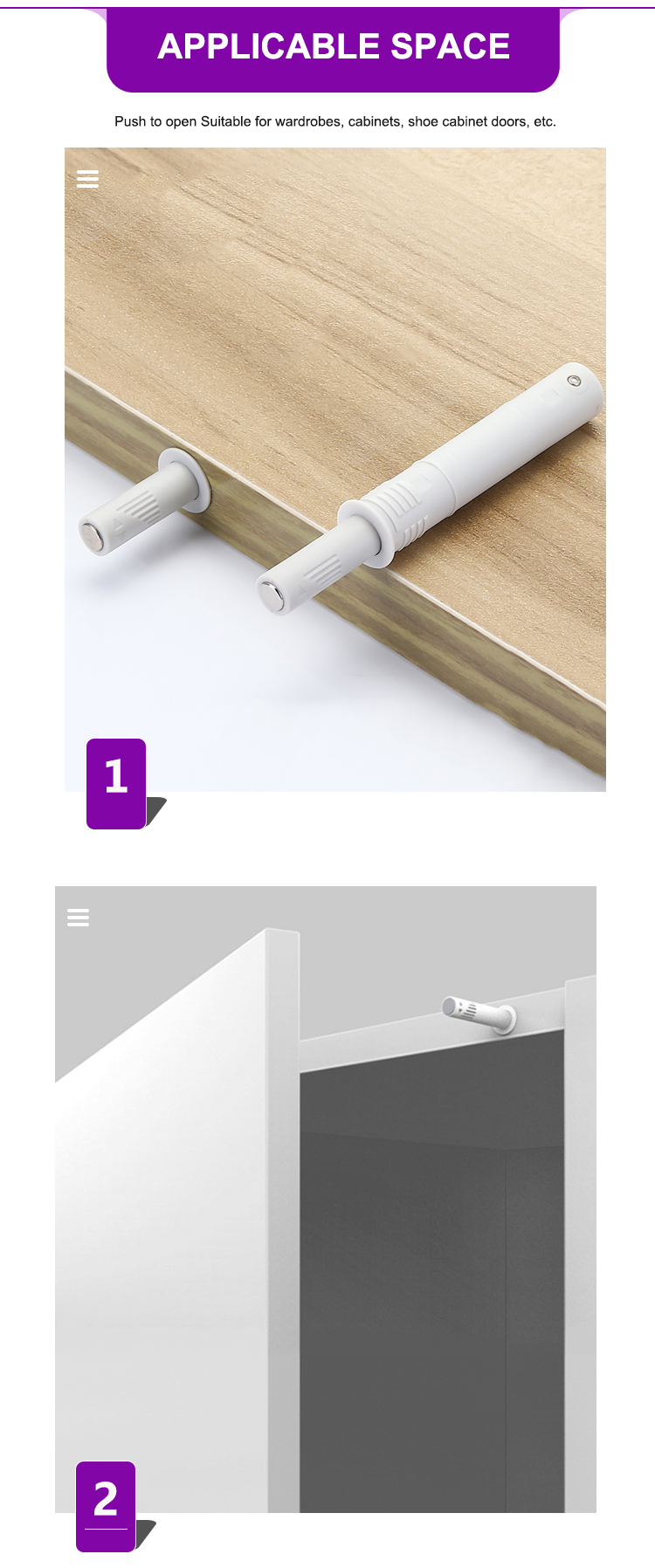 APPLICABLE SPACE

Push to open Suitable for wardrobes, cabinets, shoe cabinet doors, etc.

1

2