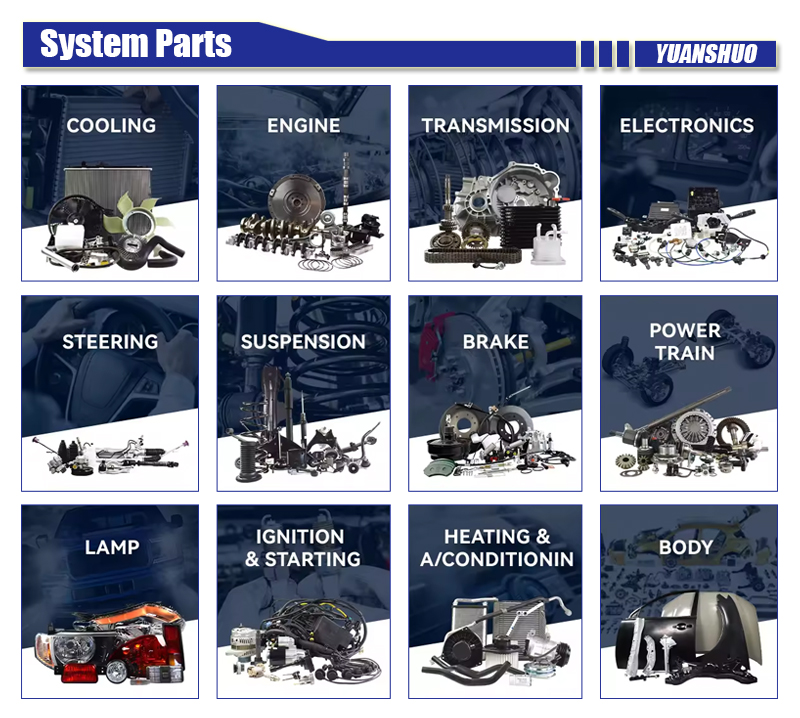 System Parts

YUANSHUO

COOLING

ENGINE

TRANSMISSION

ELECTRONICS

STEERING

SUSPENSION

BRAKE

POWER TRAIN

LAMP

IGNITION & STARTING

HEATING & A/CONDITIONIN

BODY