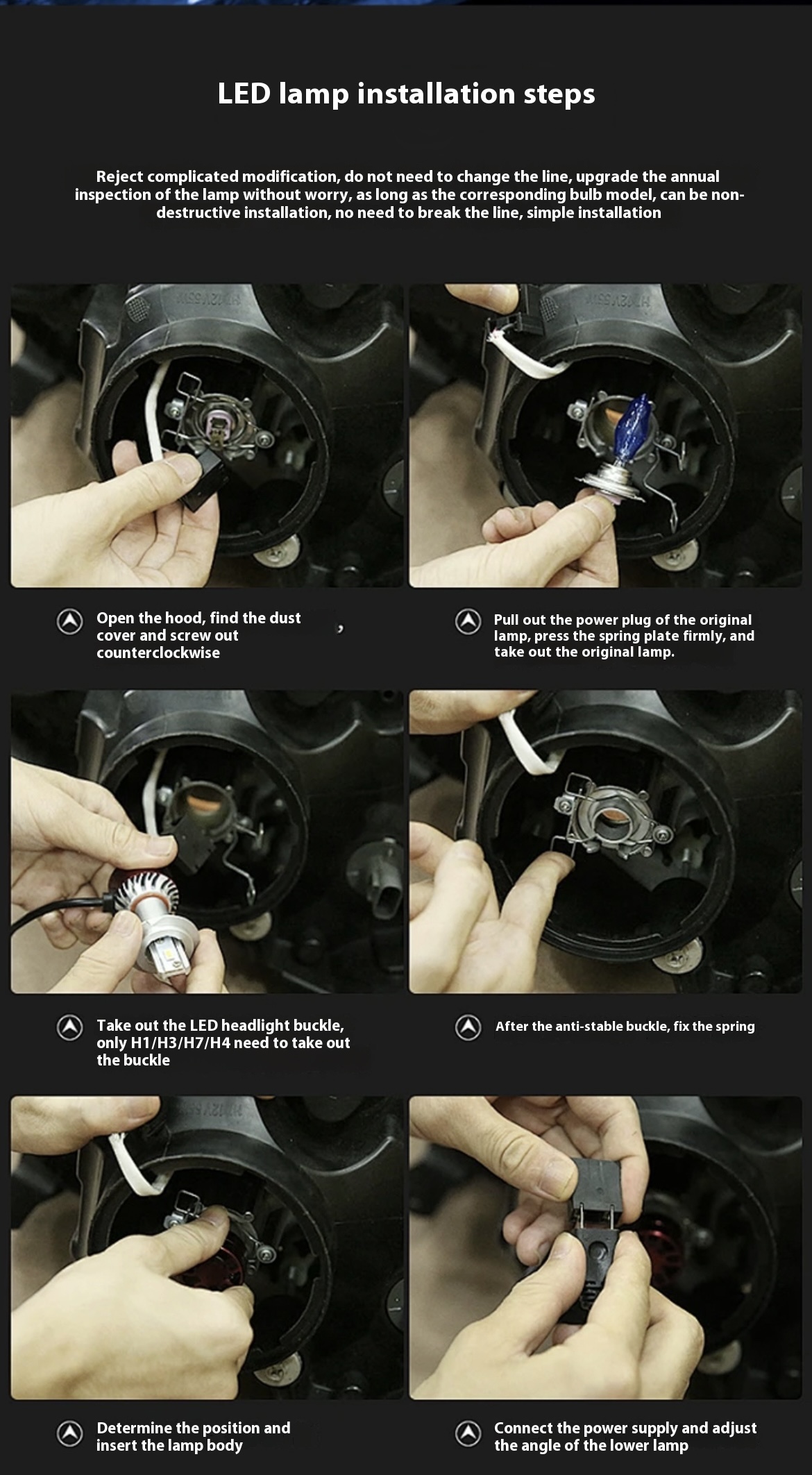 LED lamp installation steps

Reject complicated modification, do not need to change the line, upgrade the annual inspection of the lamp without worry, as long as the corresponding bulb model, can be non-destructive installation, no need to break the line, simple installation

Open the hood, find the dust cover and screw out counterclockwise ,

Pull out the power plug of the original lamp, press the spring plate firmly, and take out the original lamp.

Take out the LED headlight buckle, only H1/H3/H7/H4 need to take out the buckle

After the anti-stable buckle, fix the spring

Determine the position and insert the lamp body

Connect the power supply and adjust the angle of the lower lamp