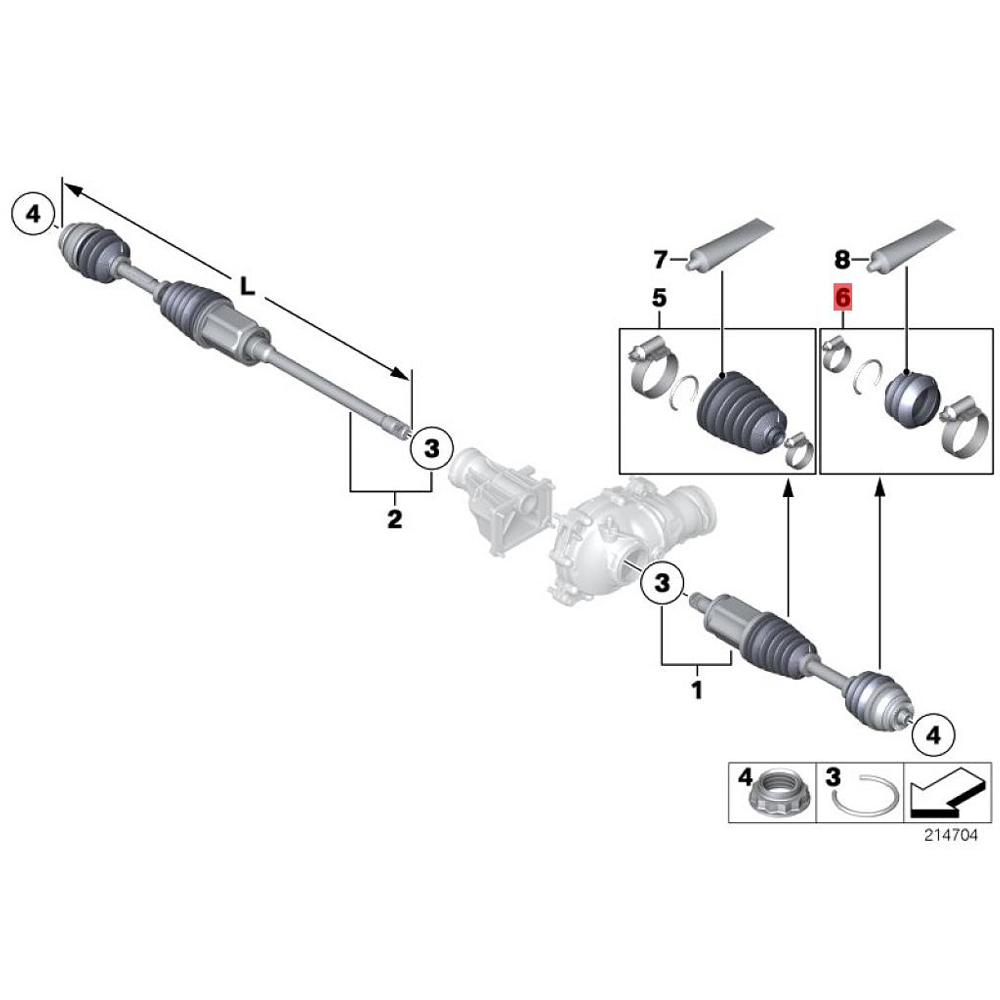 4
L
3
2
7
5
8
6
3
1
4
4
3
214704