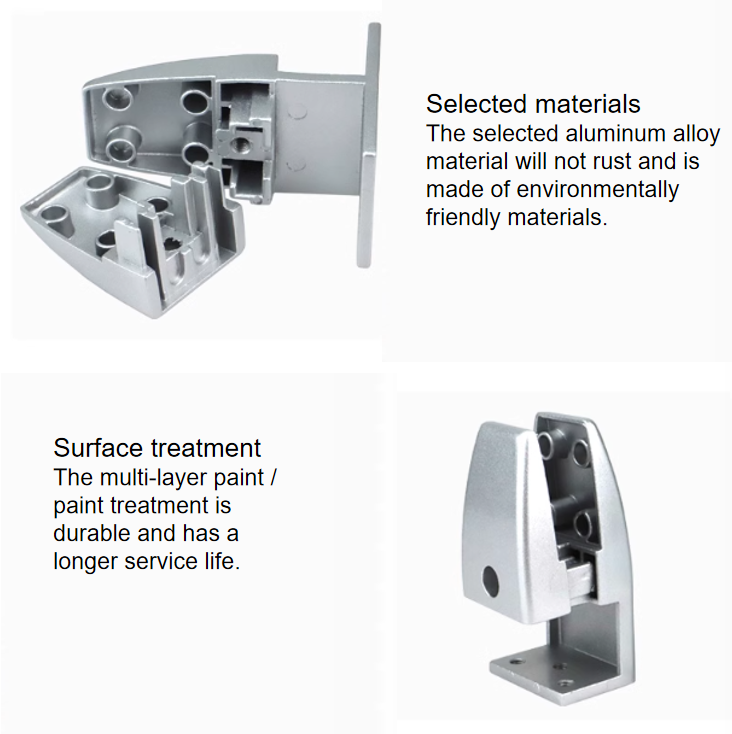 Selected materials
The selected aluminum alloy material will not rust and is made of environmentally friendly materials.

Surface treatment
The multi-layer paint / paint treatment is durable and has a longer service life.