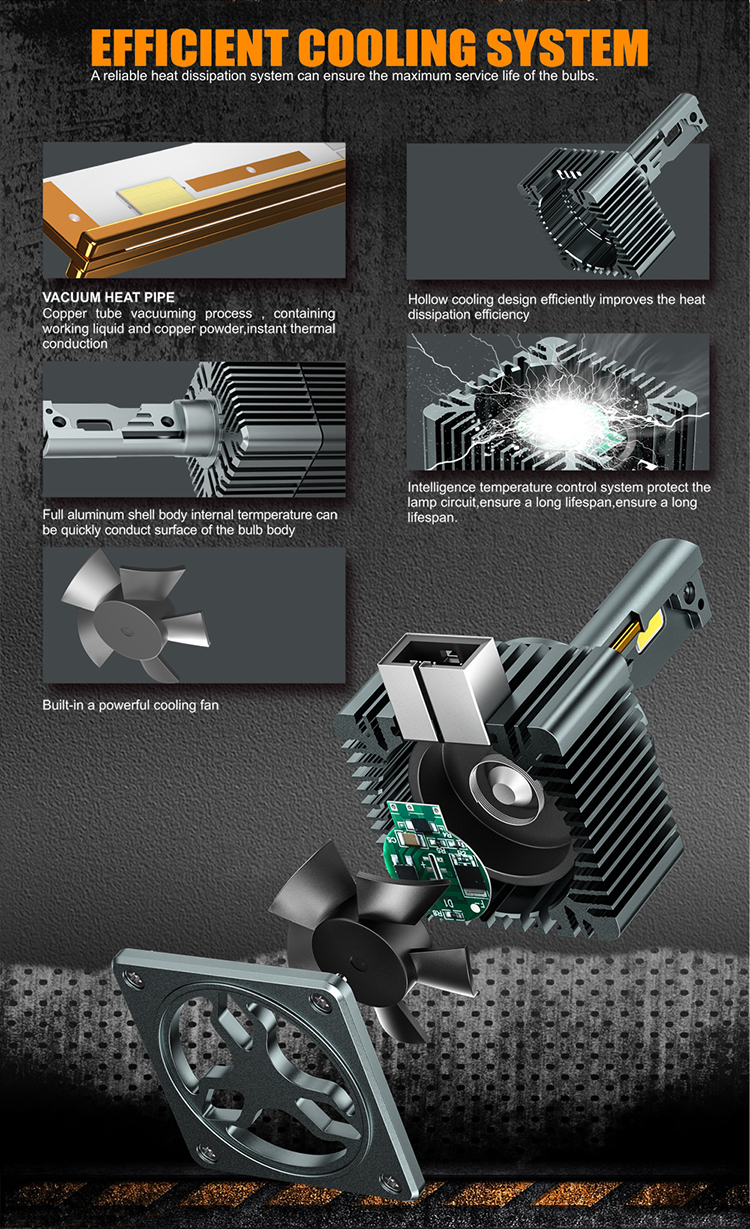 EFFICIENT COOLING SYSTEM
A reliable heat dissipation system can ensure the maximum service life of the bulbs.

VACUUM HEAT PIPE
Copper tube vacuuming process , containing working liquid and copper powder,instant thermal conduction

Full aluminum shell body internal termperature can be quickly conduct surface of the bulb body

Built-in a powerful cooling fan

Hollow cooling design efficiently improves the heat dissipation efficiency

Intelligence temperature control system protect the lamp circuit,ensure a long lifespan,ensure a long lifespan.