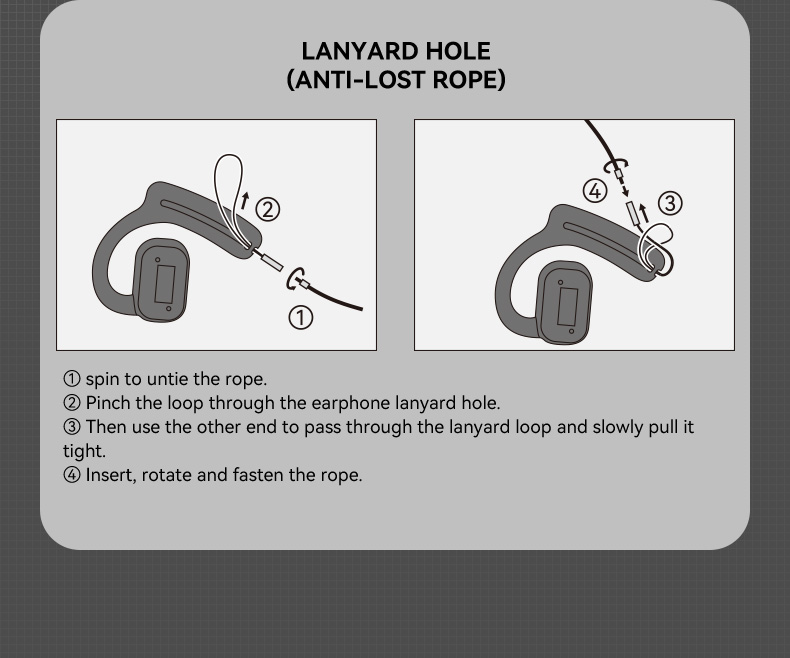 LANYARD HOLE
(ANTI-LOST ROPE)

② ①

④ ③

① spin to untie the rope.
② Pinch the loop through the earphone lanyard hole.
③ Then use the other end to pass through the lanyard loop and slowly pull it tight.
④ Insert, rotate and fasten the rope.