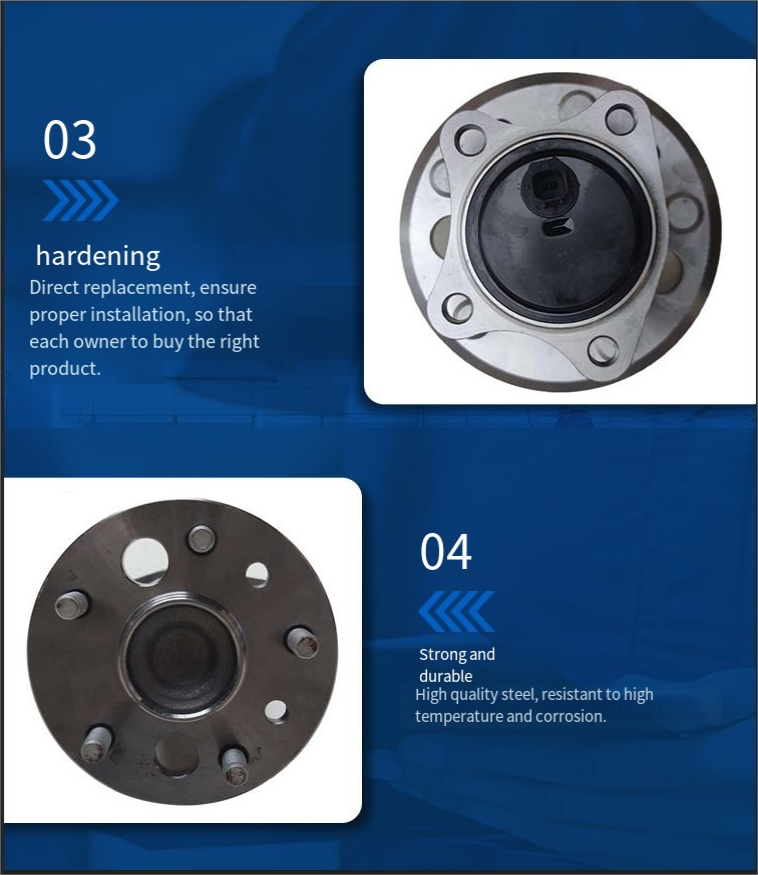 03

hardening

Direct replacement, ensure proper installation, so that each owner to buy the right product.

04

Strong and durable

High quality steel, resistant to high temperature and corrosion.