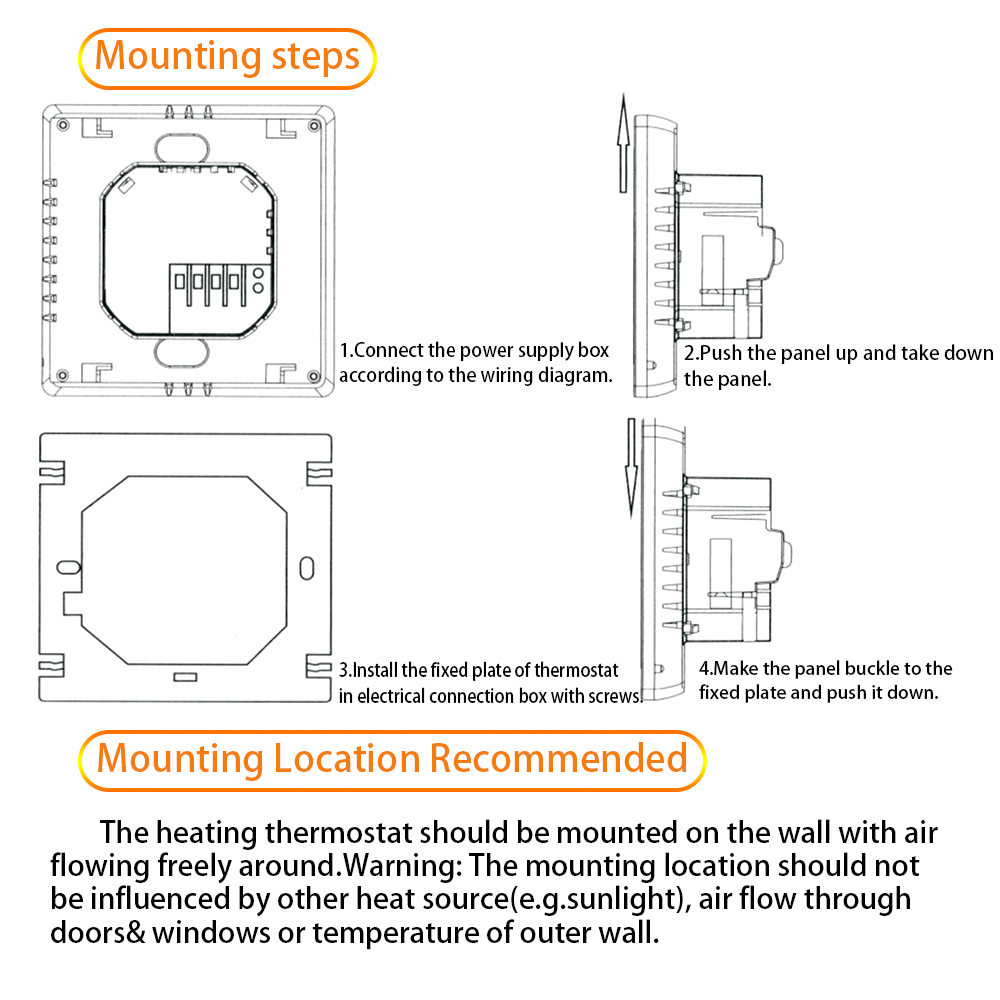 Mounting steps

1.Connect the power supply box according to the wiring diagram.

2.Push the panel up and take down the panel.

3.Install the fixed plate of thermostat in electrical connection box with screws.

4.Make the panel buckle to the fixed plate and push it down.

Mounting Location Recommended

The heating thermostat should be mounted on the wall with air flowing freely around.Warning: The mounting location should not be influenced by other heat source(e.g.sunlight), air flow through doors& windows or temperature of outer wall.