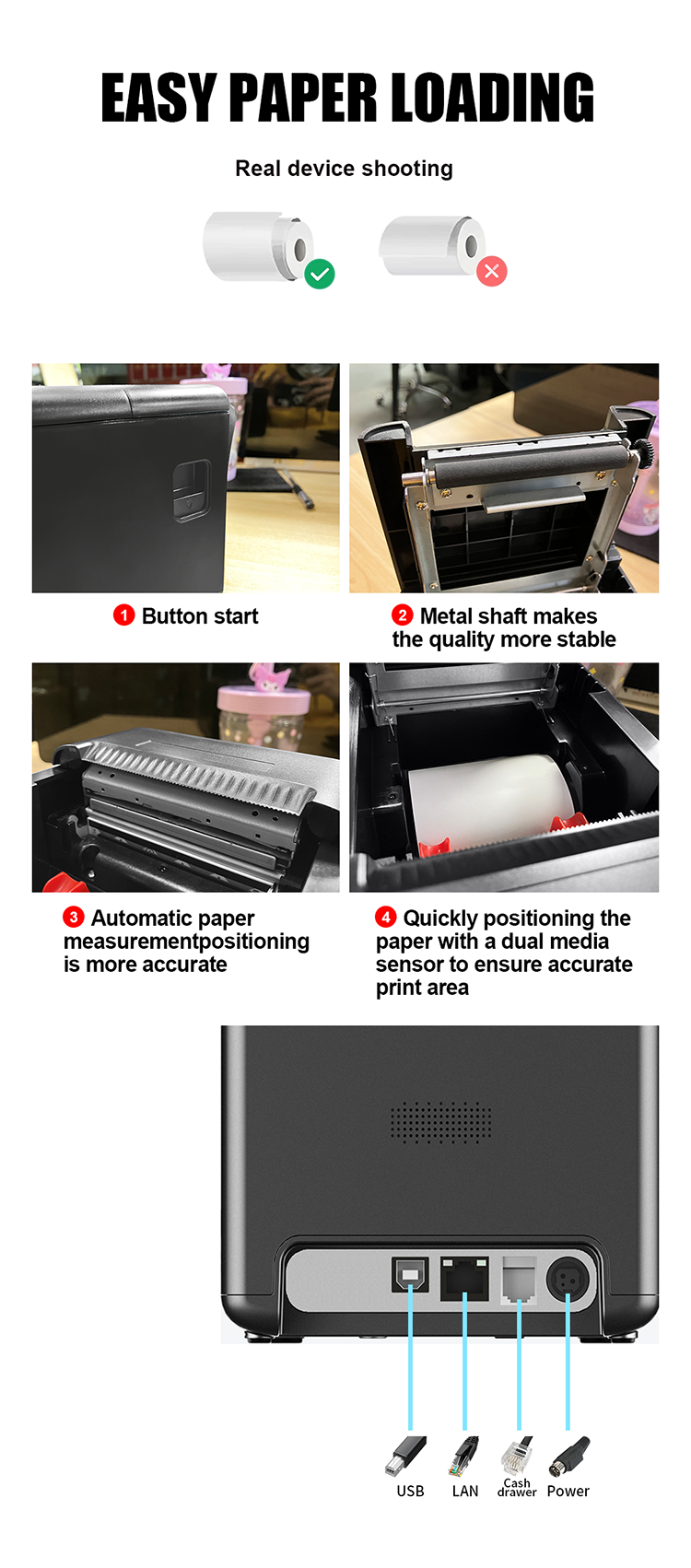 EASY PAPER LOADING

Real device shooting

1 Button start

2 Metal shaft makes the quality more stable

3 Automatic paper measurementpositioning is more accurate

4 Quickly positioning the paper with a dual media sensor to ensure accurate print area

USB

LAN

Cash drawer

Power