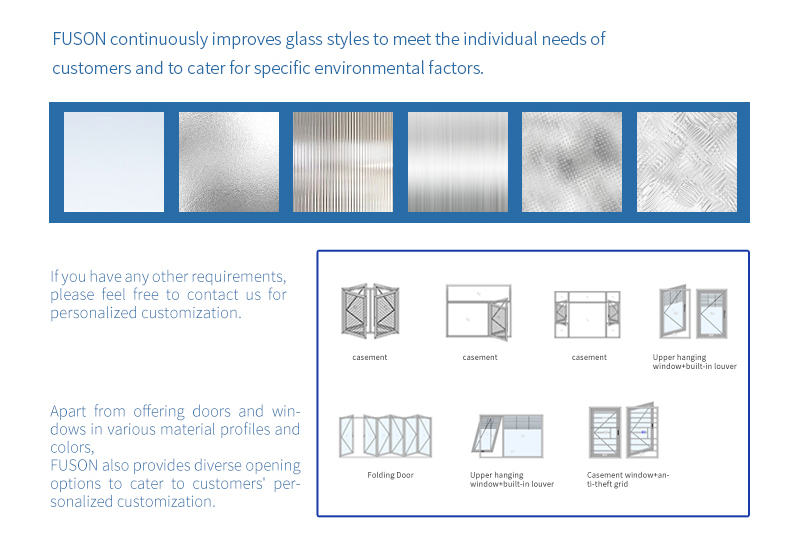 FUSON continuously improves glass styles to meet the individual needs of customers and to cater for specific environmental factors.

If you have any other requirements, please feel free to contact us for personalized customization.

Apart from offering doors and windows in various material profiles and colors,
FUSON also provides diverse opening options to cater to customers' personalized customization.

casement

casement

casement

Upper hanging window+built-in louver

Folding Door

Upper hanging window+built-in louver

Casement window+anti-theft grid