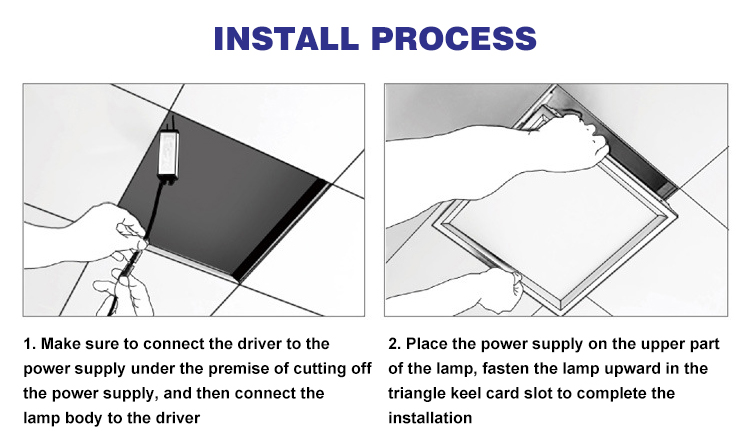 INSTALL PROCESS

1. Make sure to connect the driver to the power supply under the premise of cutting off the power supply, and then connect the lamp body to the driver

2. Place the power supply on the upper part of the lamp, fasten the lamp upward in the triangle keel card slot to complete the installation