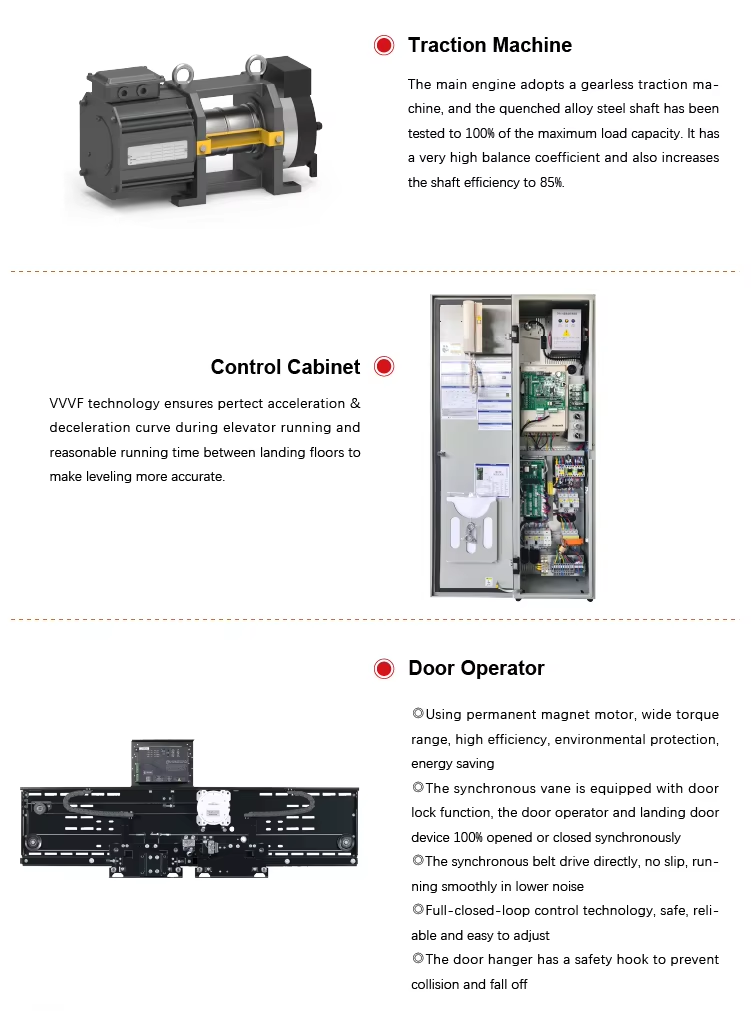 Traction Machine

The main engine adopts a gearless traction machine, and the quenched alloy steel shaft has been tested to 100% of the maximum load capacity. It has a very high balance coefficient and also increases the shaft efficiency to 85%.

Control Cabinet

VVVF technology ensures pertect acceleration & deceleration curve during elevator running and reasonable running time between landing floors to make leveling more accurate.

Door Operator

◎Using permanent magnet motor, wide torque range, high efficiency, environmental protection, energy saving
◎The synchronous vane is equipped with door lock function, the door operator and landing door device 100% opened or closed synchronously
◎The synchronous belt drive directly, no slip, running smoothly in lower noise
◎Full-closed-loop control technology, safe, reliable and easy to adjust
◎The door hanger has a safety hook to prevent collision and fall off