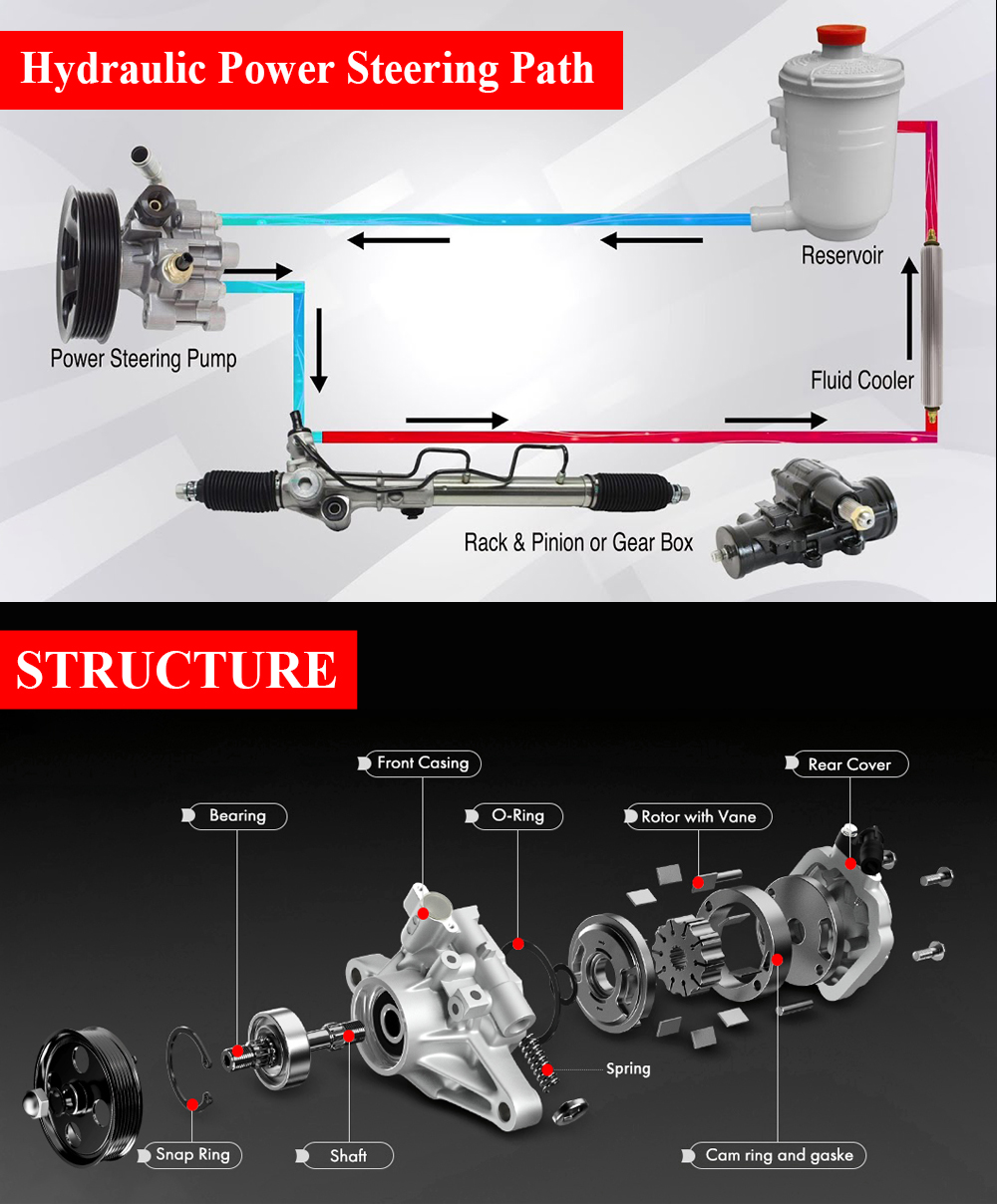 Hydraulic Power Steering Path

Reservoir

Power Steering Pump

Fluid Cooler

Rack & Pinion or Gear Box

STRUCTURE

Front Casing

Rear Cover

Bearing

O-Ring

Rotor with Vane

Spring

Snap Ring

Shaft

Cam ring and gaske