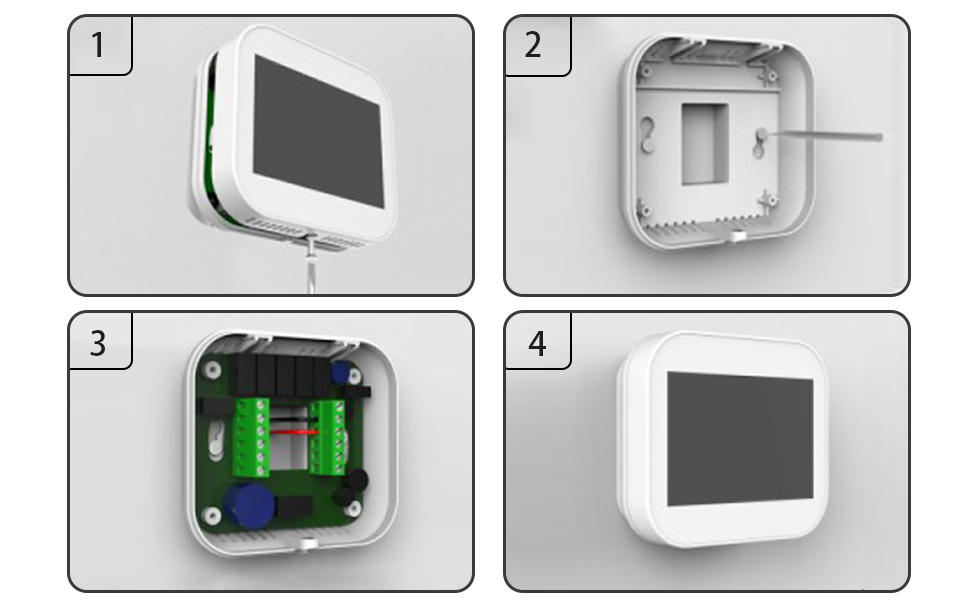 1

2

3

4