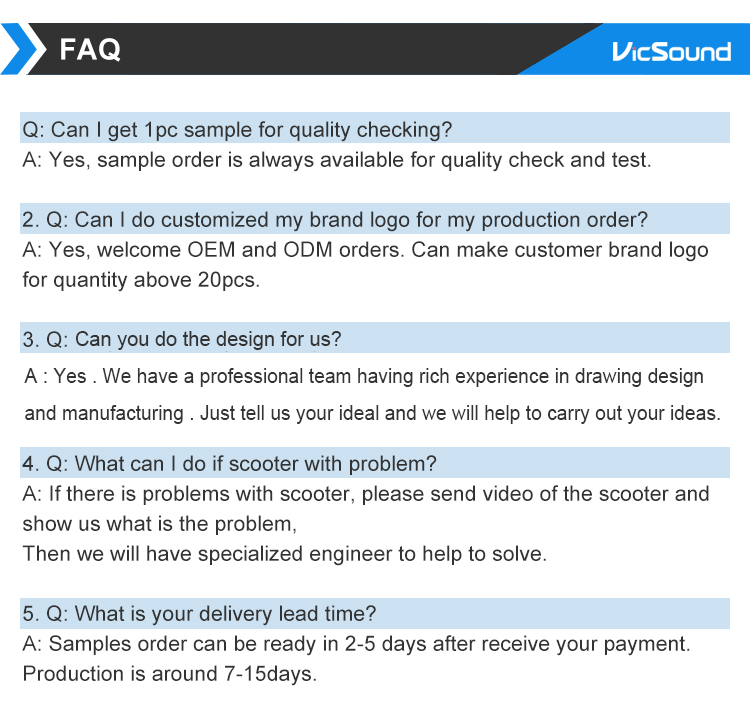 FAQ

VicSound

Q: Can I get 1pc sample for quality checking?
A: Yes, sample order is always available for quality check and test.

2. Q: Can I do customized my brand logo for my production order?
A: Yes, welcome OEM and ODM orders. Can make customer brand logo for quantity above 20pcs.

3. Q: Can you do the design for us?
A : Yes . We have a professional team having rich experience in drawing design and manufacturing . Just tell us your ideal and we will help to carry out your ideas.

4. Q: What can I do if scooter with problem?
A: If there is problems with scooter, please send video of the scooter and show us what is the problem,
Then we will have specialized engineer to help to solve.

5. Q: What is your delivery lead time?
A: Samples order can be ready in 2-5 days after receive your payment.
Production is around 7-15days.