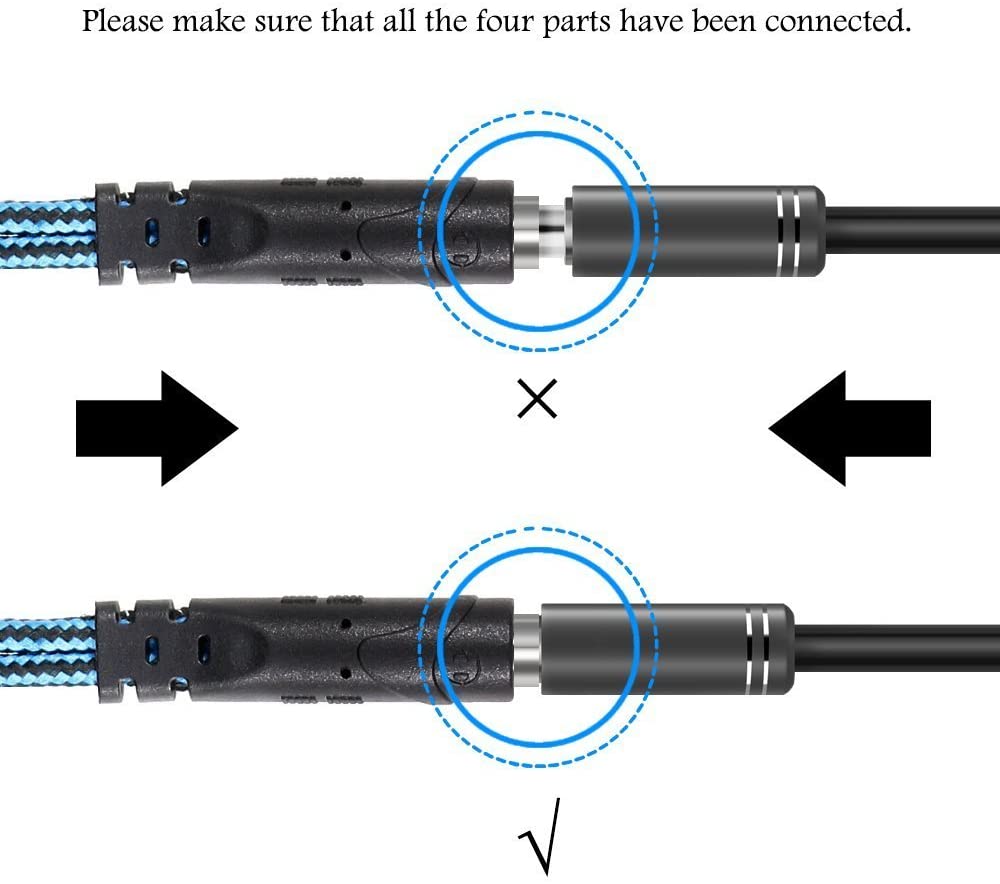 Please make sure that all the four parts have been connected.

×

√