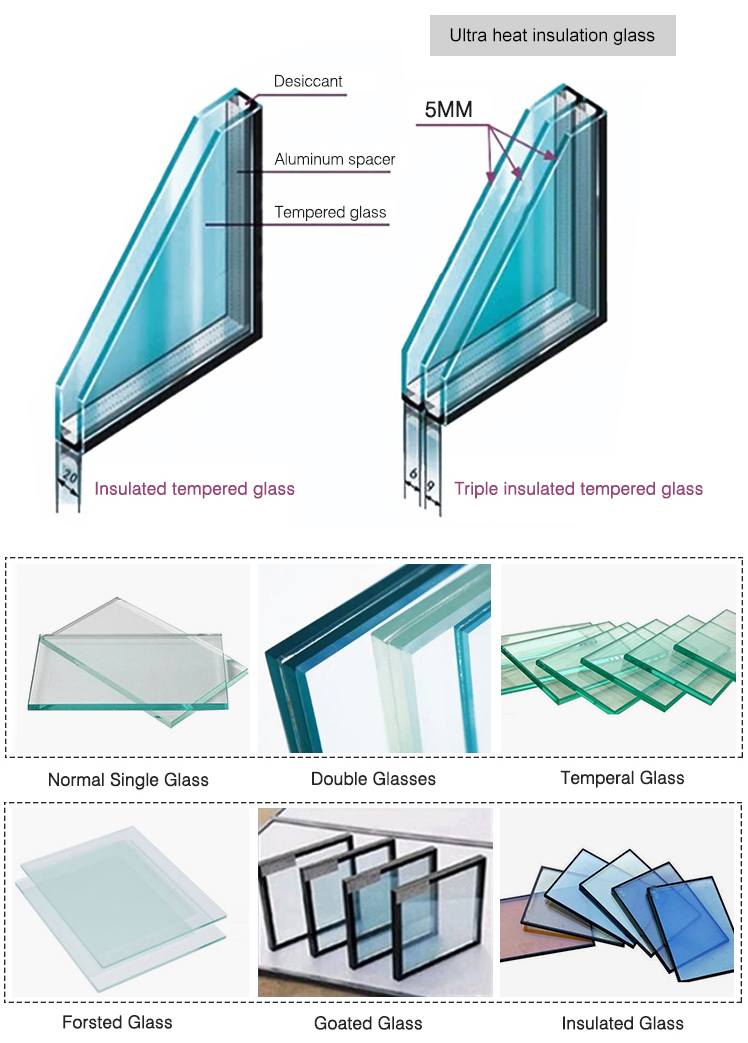 Ultra heat insulation glass

Desiccant

Aluminum spacer

Tempered glass

5MM

20

Insulated tempered glass

6

9

Triple insulated tempered glass

Normal Single Glass

Double Glasses

Temperal Glass

Forsted Glass

Goated Glass

Insulated Glass