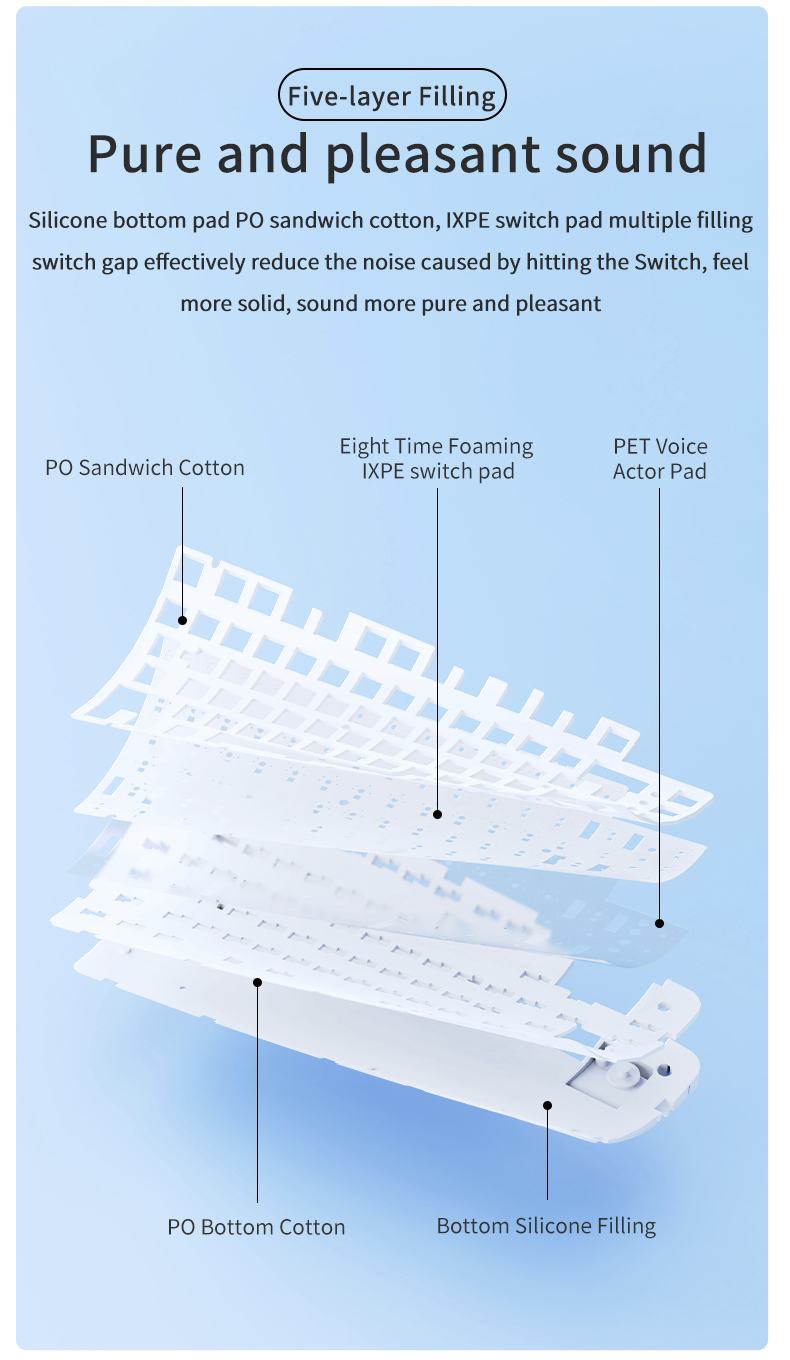 Five-layer Filling

Pure and pleasant sound

Silicone bottom pad PO sandwich cotton, IXPE switch pad multiple filling switch gap effectively reduce the noise caused by hitting the Switch, feel more solid, sound more pure and pleasant

PO Sandwich Cotton

Eight Time Foaming IXPE switch pad

PET Voice Actor Pad

PO Bottom Cotton

Bottom Silicone Filling