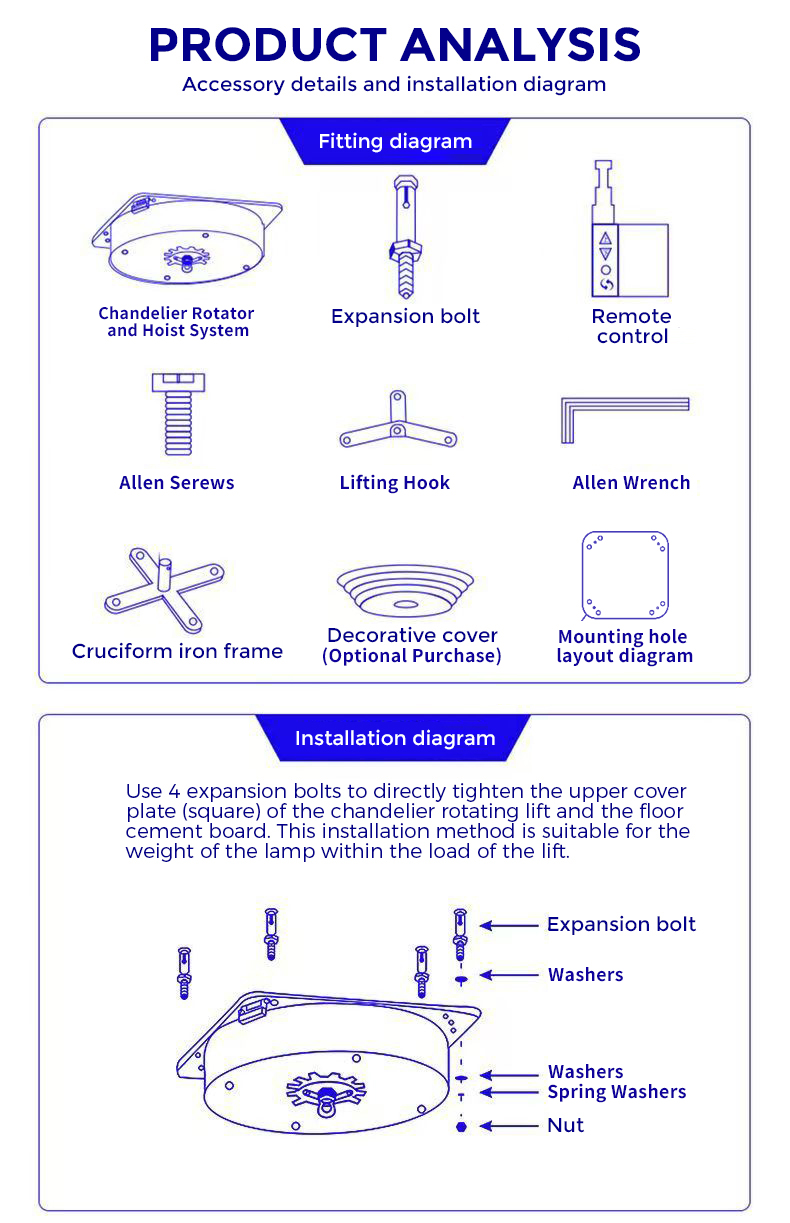 PRODUCT ANALYSIS

Accessory details and installation diagram

Fitting diagram

Chandelier Rotator and Hoist System

Expansion bolt

Remote control

Allen Serews

Lifting Hook

Allen Wrench

Cruciform iron frame

Decorative cover (Optional Purchase)

Mounting hole layout diagram

Installation diagram

Use 4 expansion bolts to directly tighten the upper cover plate (square) of the chandelier rotating lift and the floor cement board. This installation method is suitable for the weight of the lamp within the load of the lift.

Expansion bolt

Washers

Washers

Spring Washers

Nut