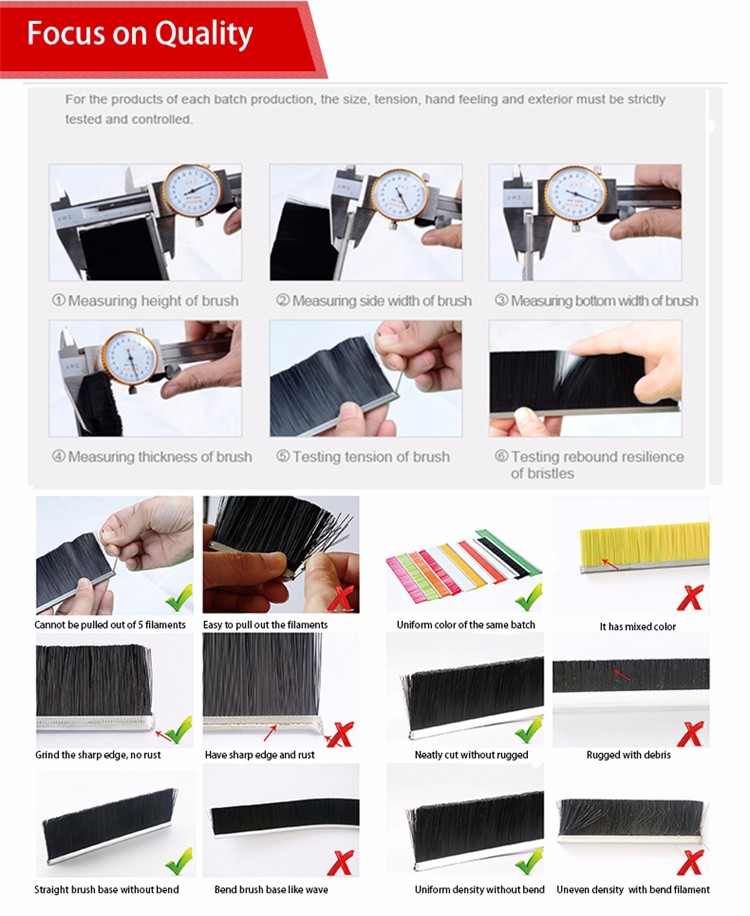 Focus on Quality

For the products of each batch production, the size, tension, hand feeling and exterior must be strictly tested and controlled.

① Measuring height of brush

② Measuring side width of brush

③ Measuring bottom width of brush

④ Measuring thickness of brush

⑤ Testing tension of brush

⑥ Testing rebound resilience of bristles

Cannot be pulled out of 5 filaments

Easy to pull out the filaments

Uniform color of the same batch

It has mixed color

Grind the sharp edge, no rust

Have sharp edge and rust

Neatly cut without rugged

Rugged with debris

Straight brush base without bend

Bend brush base like wave

Uniform density without bend

Uneven density with bend filament