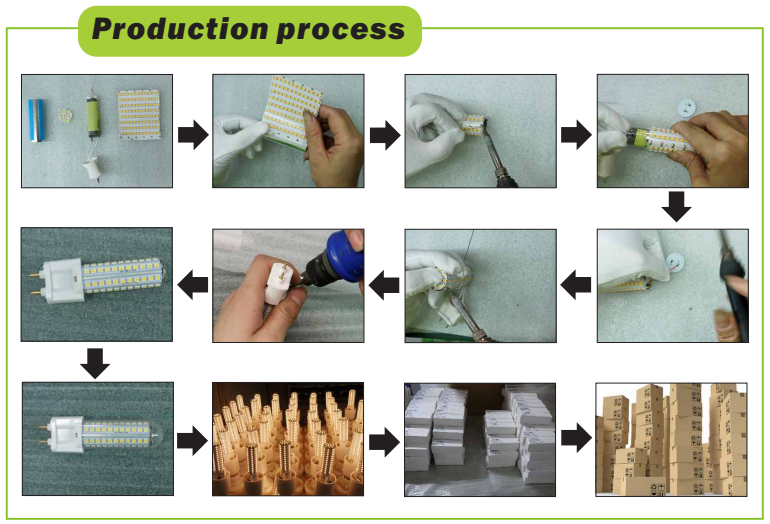 Production process