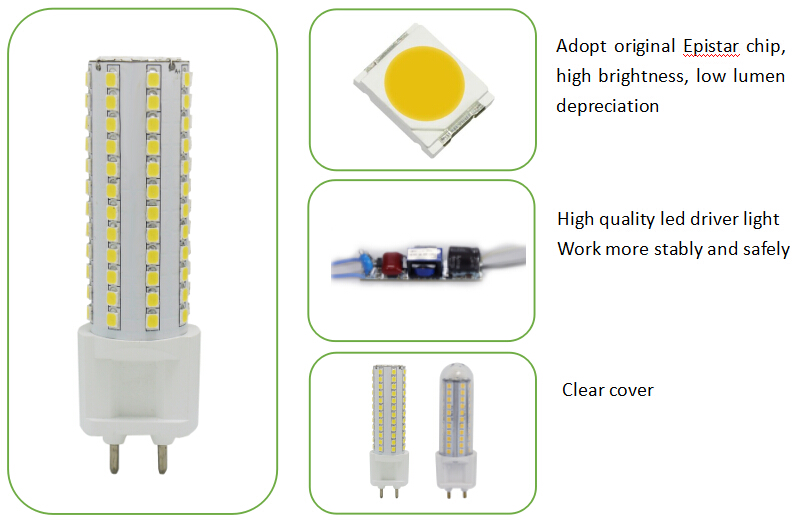 Adopt original Epistar chip, high brightness, low lumen depreciation

High quality led driver light
Work more stably and safely

Clear cover