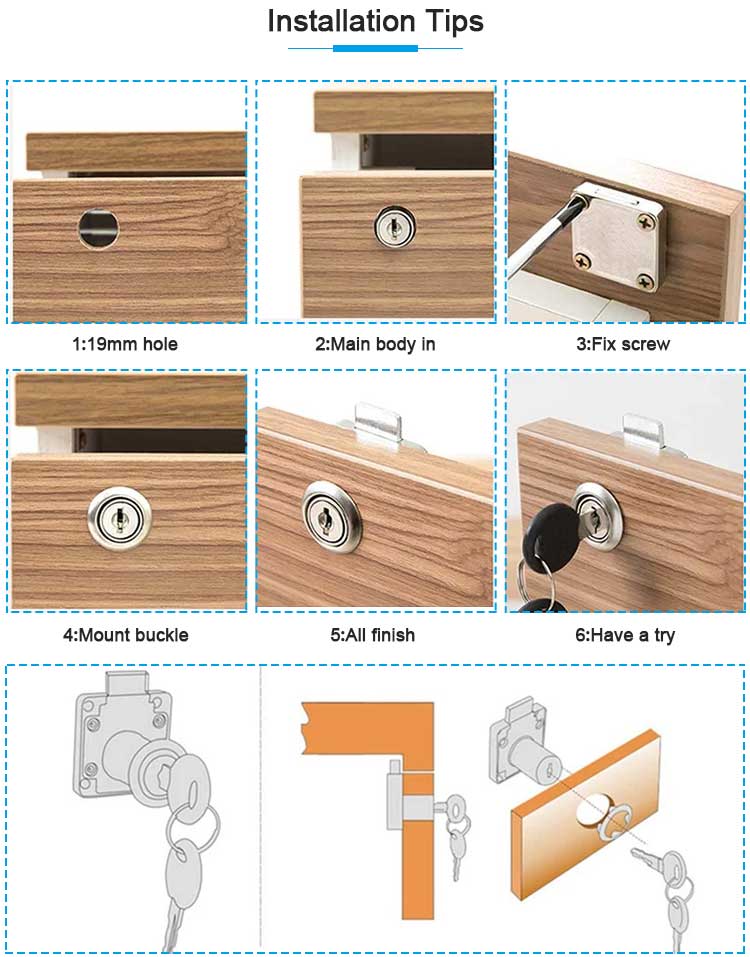 Installation Tips

1:19mm hole

2:Main body in

3:Fix screw

4:Mount buckle

5:All finish

6:Have a try