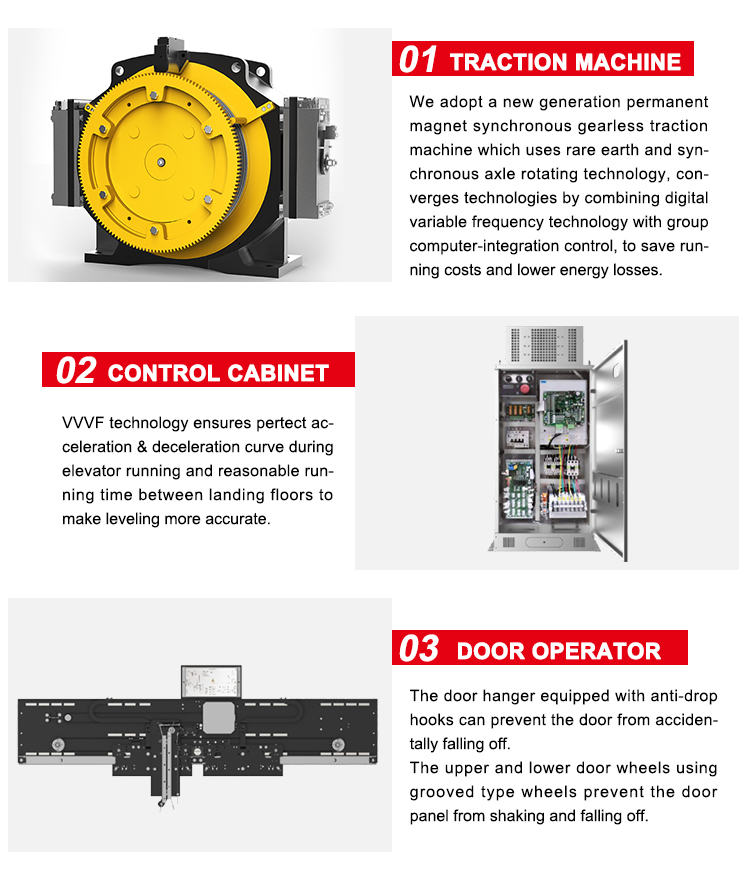 01 TRACTION MACHINE

We adopt a new generation permanent magnet synchronous gearless traction machine which uses rare earth and synchronous axle rotating technology, converges technologies by combining digital variable frequency technology with group computer-integration control, to save running costs and lower energy losses.

02 CONTROL CABINET

VVVF technology ensures pertect acceleration & deceleration curve during elevator running and reasonable running time between landing floors to make leveling more accurate.

03 DOOR OPERATOR

The door hanger equipped with anti-drop hooks can prevent the door from accidentally falling off.
The upper and lower door wheels using grooved type wheels prevent the door panel from shaking and falling off.