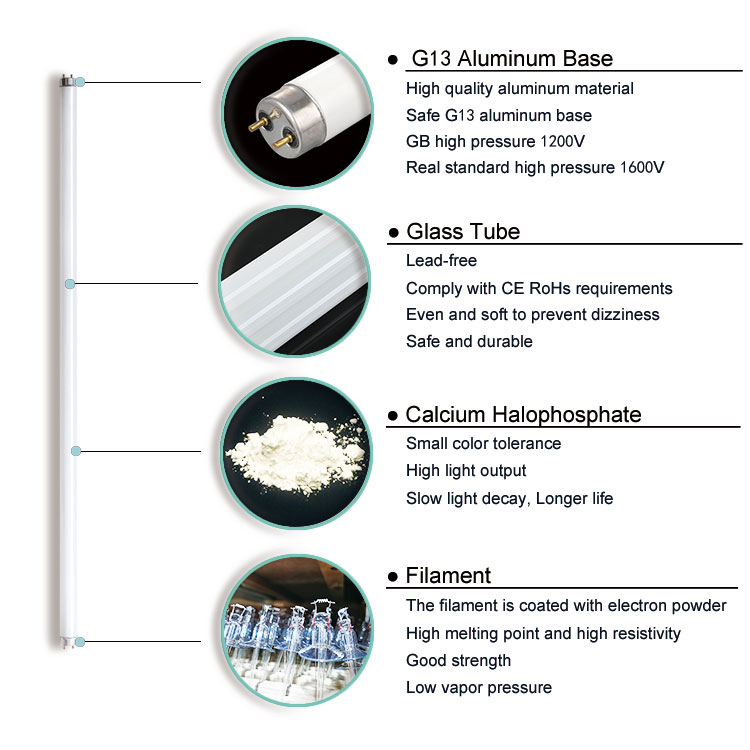 ● G13 Aluminum Base
High quality aluminum material
Safe G13 aluminum base
GB high pressure 1200V
Real standard high pressure 1600V

● Glass Tube
Lead-free
Comply with CE RoHs requirements
Even and soft to prevent dizziness
Safe and durable

● Calcium Halophosphate
Small color tolerance
High light output
Slow light decay, Longer life

● Filament
The filament is coated with electron powder
High melting point and high resistivity
Good strength
Low vapor pressure