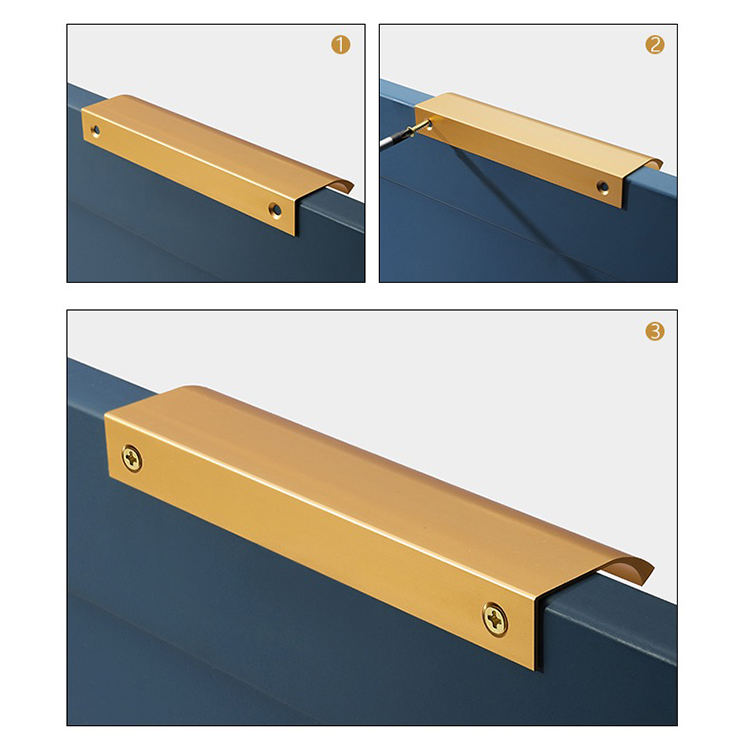 1

2

3