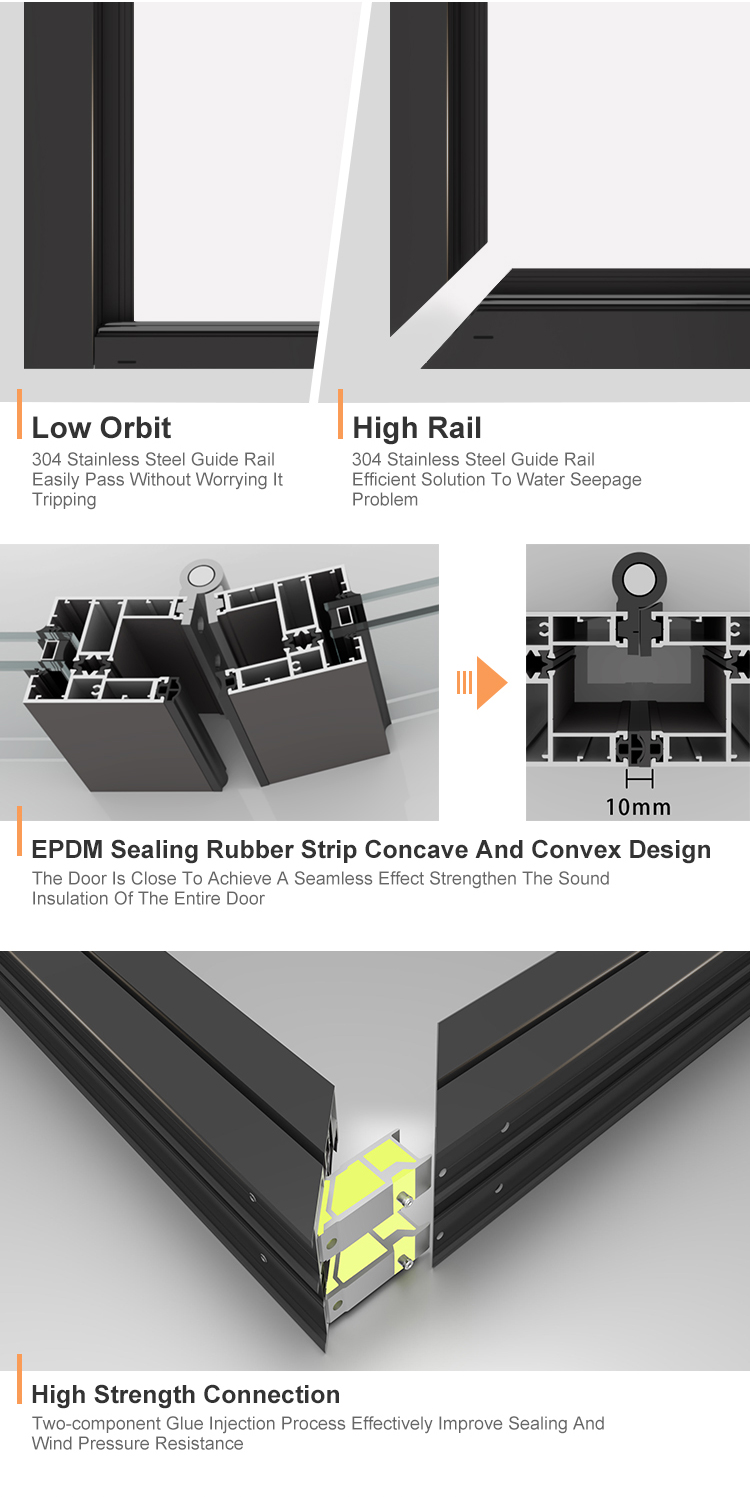 Low Orbit
304 Stainless Steel Guide Rail Easily Pass Without Worrying It Tripping

High Rail
304 Stainless Steel Guide Rail Efficient Solution To Water Seepage Problem

10mm

EPDM Sealing Rubber Strip Concave And Convex Design
The Door Is Close To Achieve A Seamless Effect Strengthen The Sound Insulation Of The Entire Door

High Strength Connection
Two-component Glue Injection Process Effectively Improve Sealing And Wind Pressure Resistance