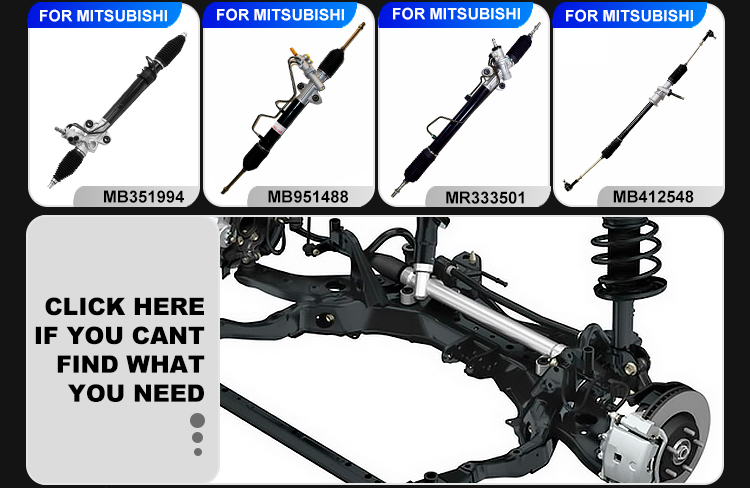 FOR MITSUBISHI
MB351994

FOR MITSUBISHI
MB951488

FOR MITSUBISHI
MR333501

FOR MITSUBISHI
MB412548

CLICK HERE IF YOU CANT FIND WHAT YOU NEED