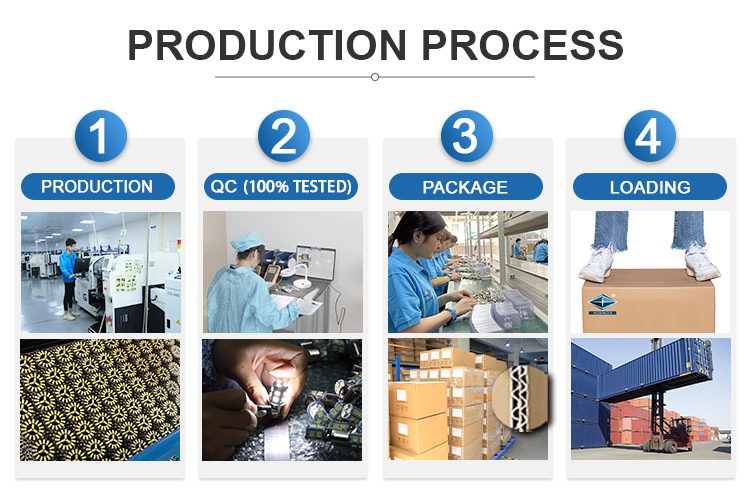 PRODUCTION PROCESS

1
PRODUCTION

2
QC (100% TESTED)

3
PACKAGE

4
LOADING