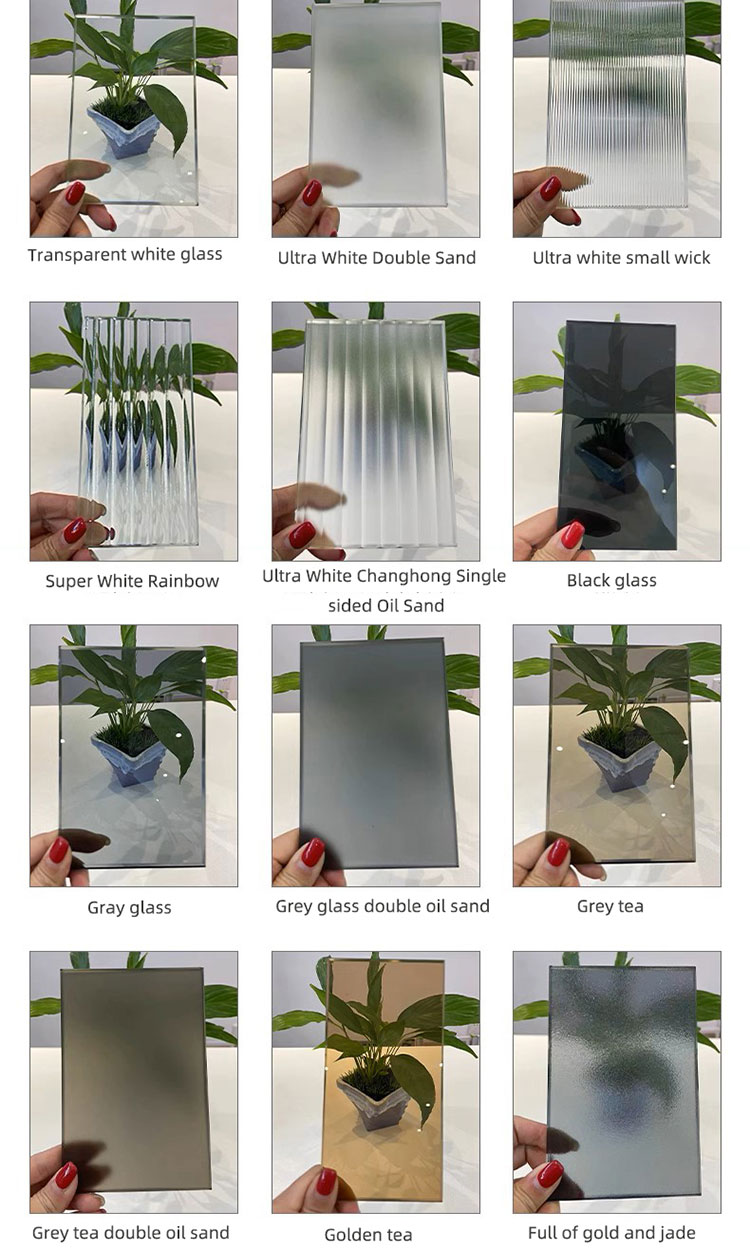 Transparent white glass

Ultra White Double Sand

Ultra white small wick

Super White Rainbow

Ultra White Changhong Single sided Oil Sand

Black glass

Gray glass

Grey glass double oil sand

Grey tea

Grey tea double oil sand

Golden tea

Full of gold and jade