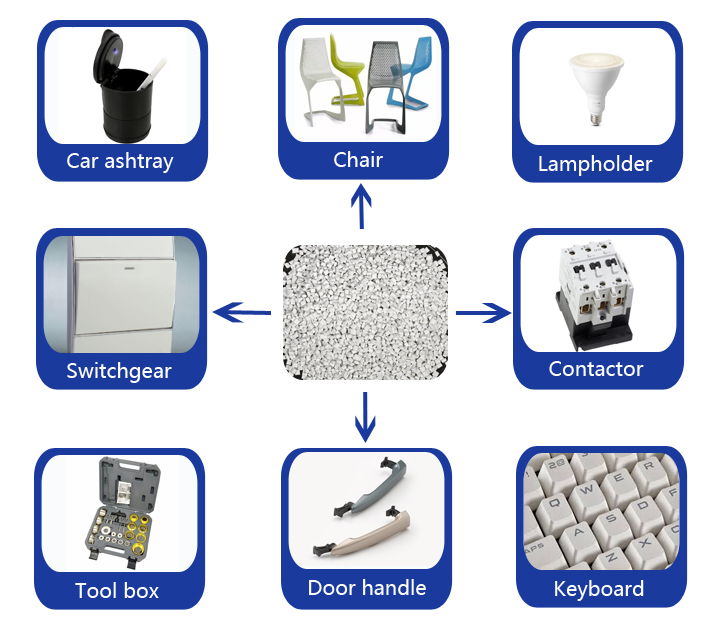 Car ashtray

Chair

Lampholder

Switchgear

Contactor

Tool box

Door handle

Keyboard