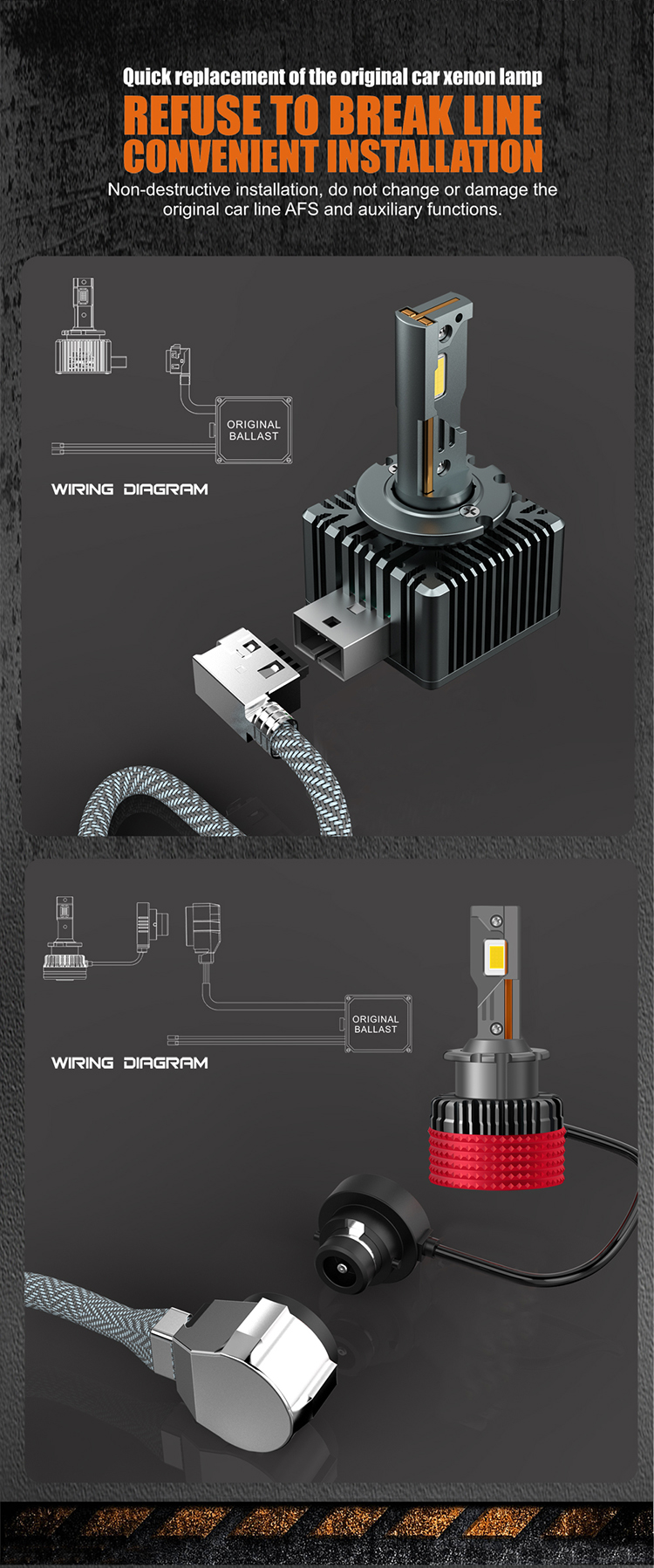 Quick replacement of the original car xenon lamp
REFUSE TO BREAK LINE
CONVENIENT INSTALLATION
Non-destructive installation, do not change or damage the original car line AFS and auxiliary functions.

ORIGINAL BALLAST
WIRING DIAGRAM

ORIGINAL BALLAST
WIRING DIAGRAM