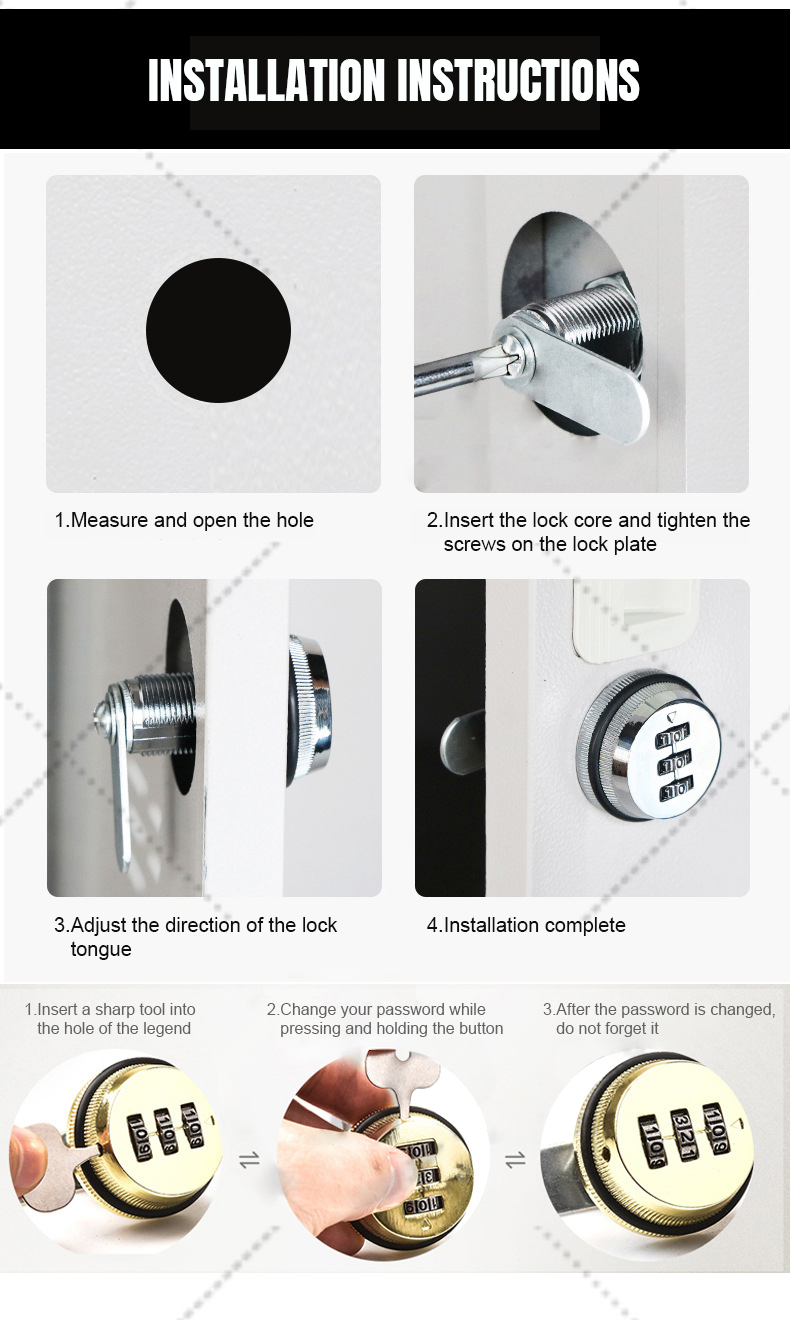 INSTALLATION INSTRUCTIONS

1.Measure and open the hole

2.Insert the lock core and tighten the screws on the lock plate

3.Adjust the direction of the lock tongue

4.Installation complete

1.Insert a sharp tool into the hole of the legend

2.Change your password while pressing and holding the button

3.After the password is changed, do not forget it