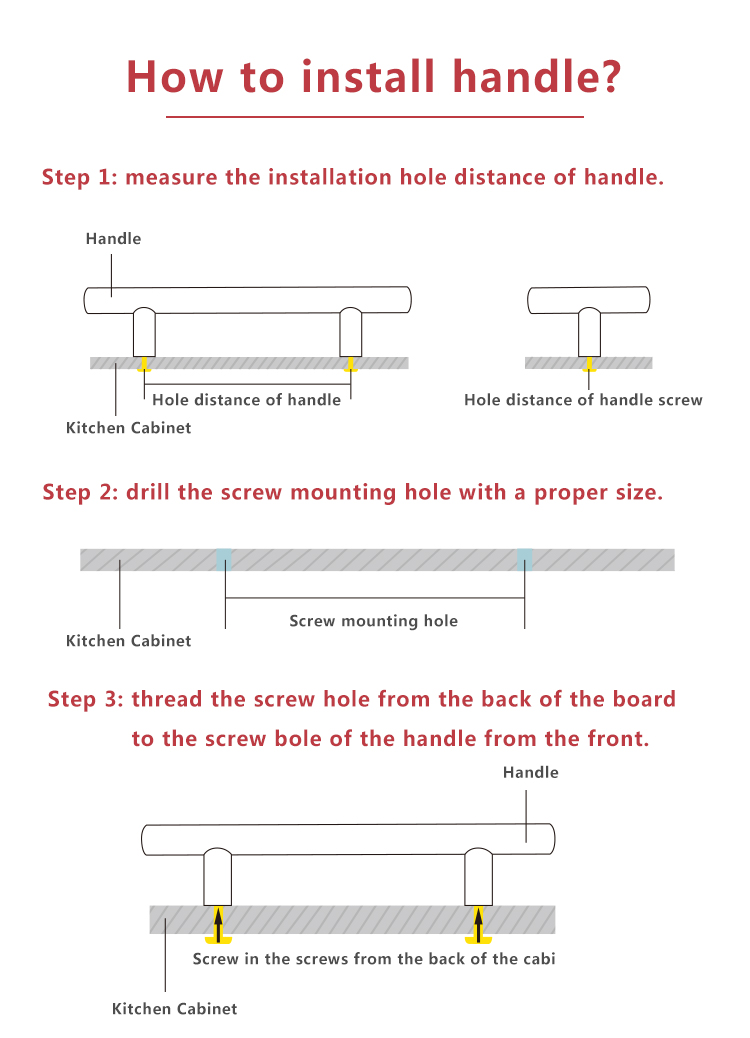 How to install handle?

Step 1: measure the installation hole distance of handle.

Handle

Hole distance of handle

Kitchen Cabinet

Hole distance of handle screw

Step 2: drill the screw mounting hole with a proper size.

Kitchen Cabinet

Screw mounting hole

Step 3: thread the screw hole from the back of the board to the screw bole of the handle from the front.

Handle

Screw in the screws from the back of the cabi

Kitchen Cabinet