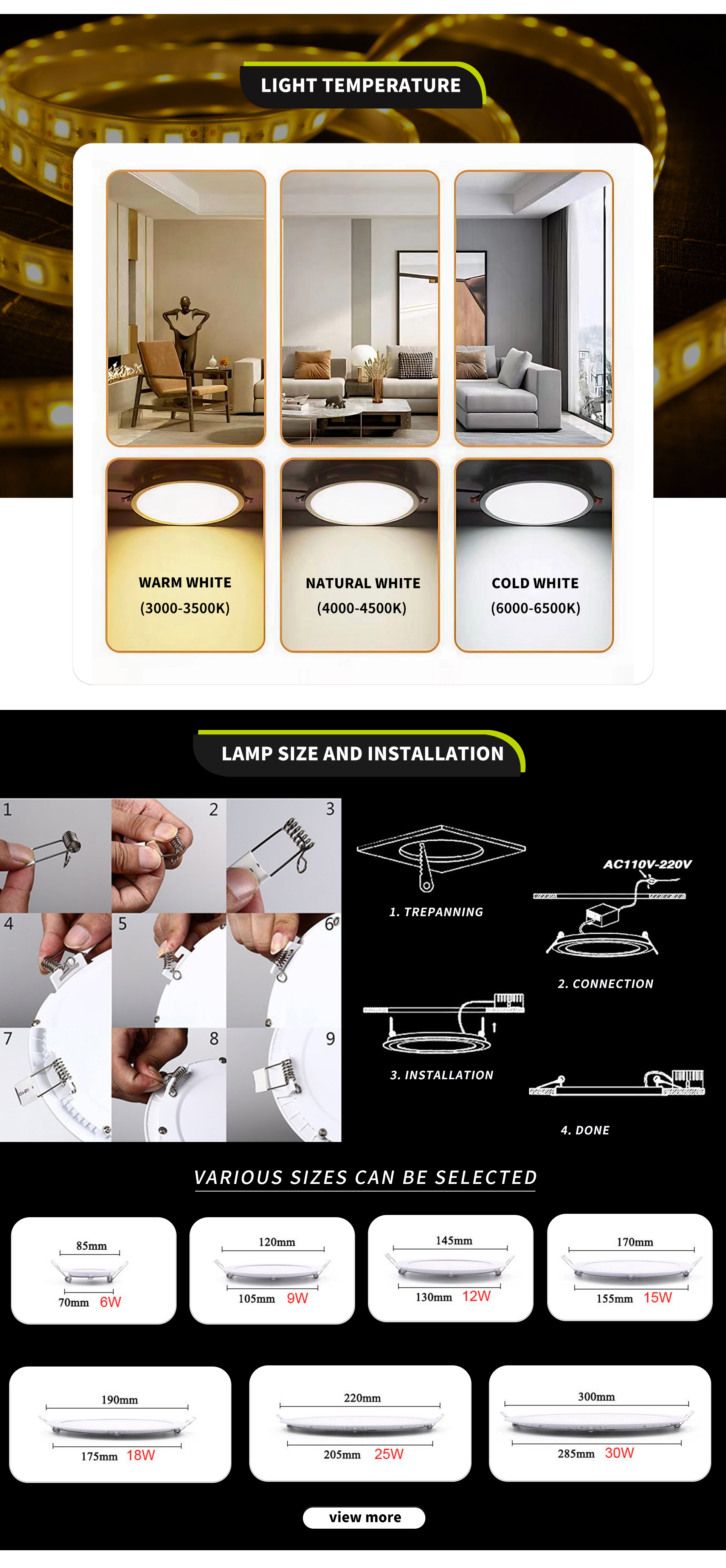 LIGHT TEMPERATURE

WARM WHITE
(3000-3500K)

NATURAL WHITE
(4000-4500K)

COLD WHITE
(6000-6500K)

LAMP SIZE AND INSTALLATION

1 2 3
4 5 6
7 8 9

1. TREPANNING

AC110V-220V

2. CONNECTION

3. INSTALLATION

4. DONE

VARIOUS SIZES CAN BE SELECTED

85mm
70mm 6W

120mm
105mm 9W

145mm
130mm 12W

170mm
155mm 15W

190mm
175mm 18W

220mm
205mm 25W

300mm
285mm 30W

view more