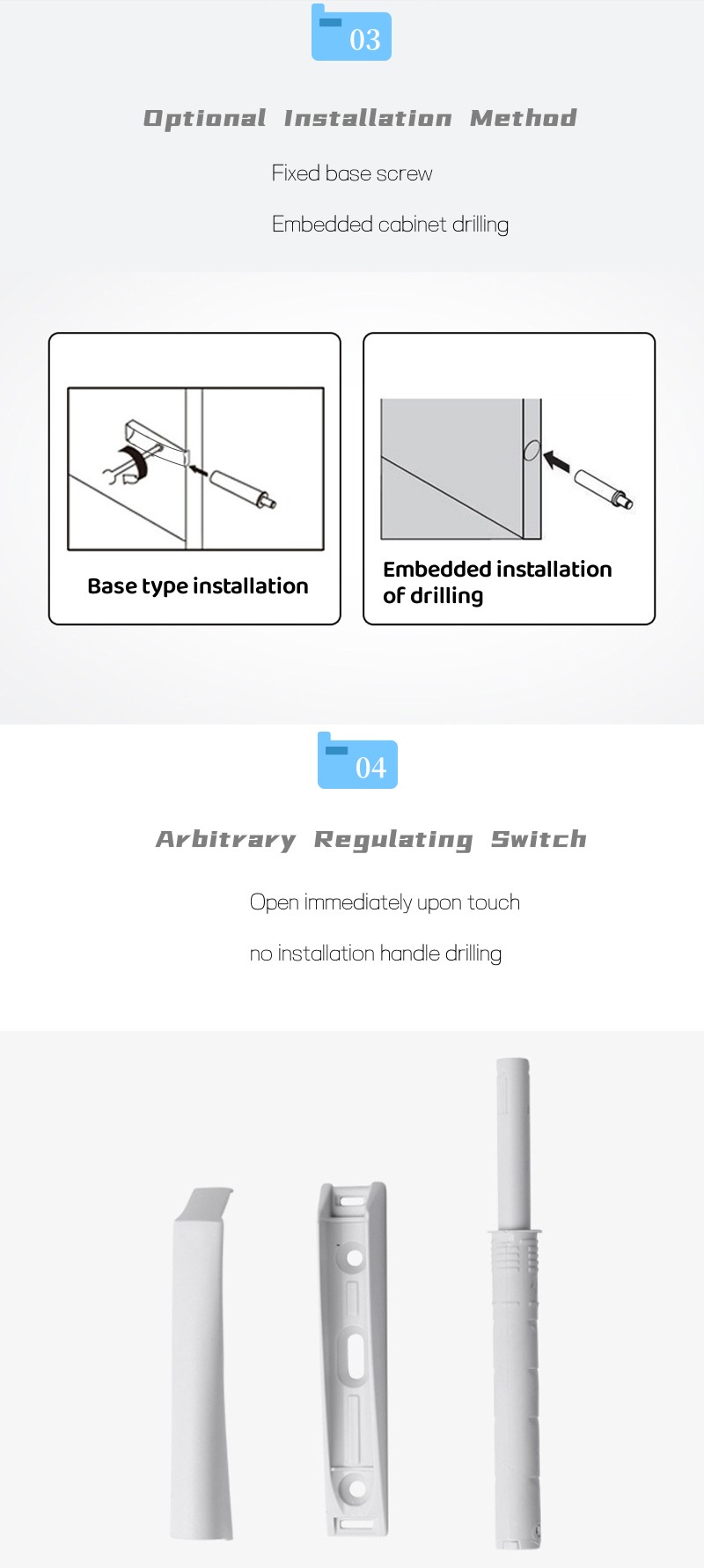 03

Optional Installation Method

Fixed base screw

Embedded cabinet drilling

Base type installation

Embedded installation of drilling

04

Arbitrary Regulating Switch

Open immediately upon touch

no installation handle drilling