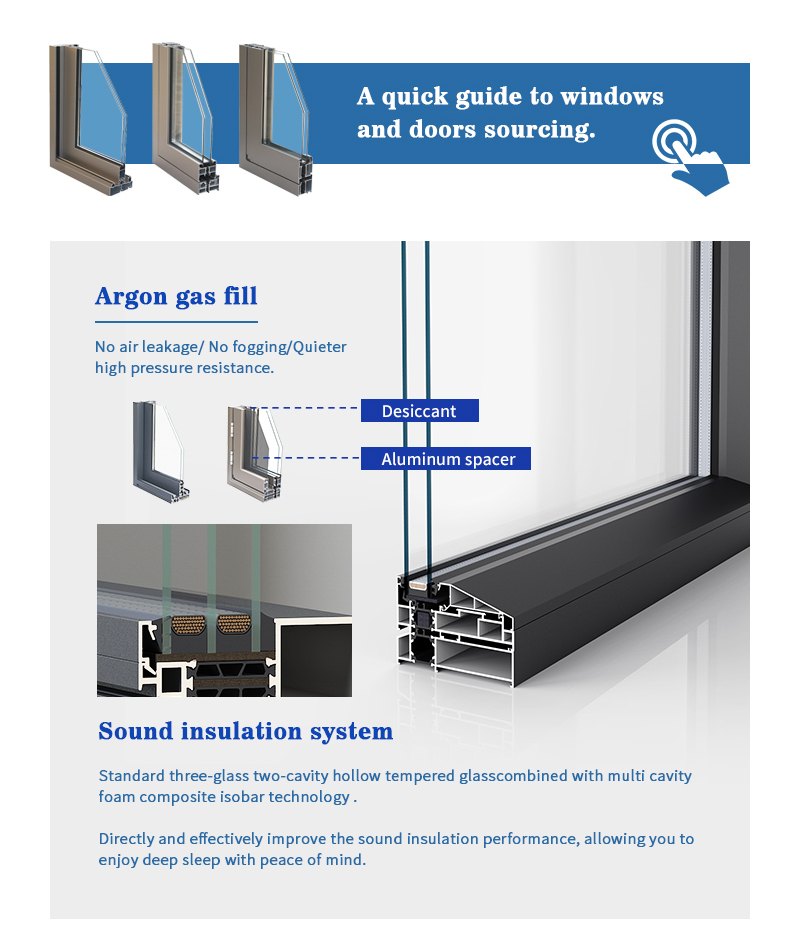 A quick guide to windows and doors sourcing.

Argon gas fill

No air leakage/ No fogging/Quieter high pressure resistance.

Desiccant

Aluminum spacer

Sound insulation system

Standard three-glass two-cavity hollow tempered glasscombined with multi cavity foam composite isobar technology .

Directly and effectively improve the sound insulation performance, allowing you to enjoy deep sleep with peace of mind.