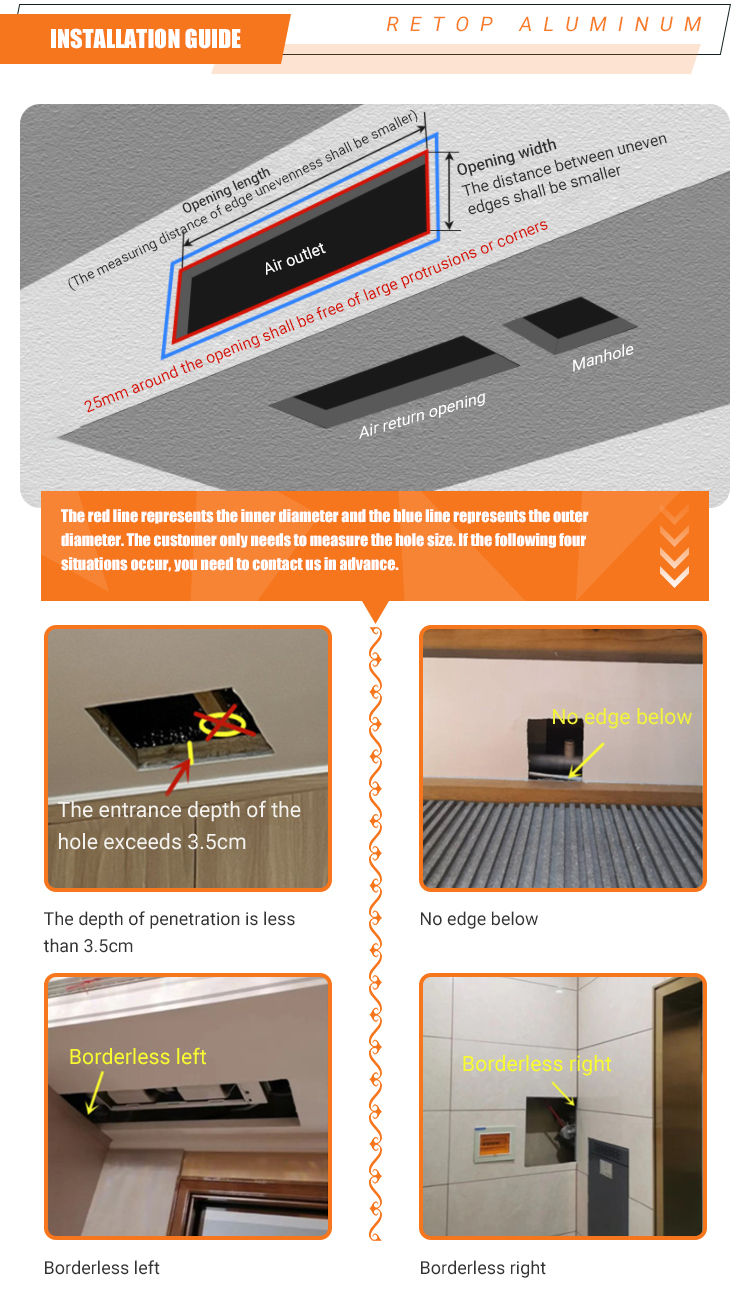 INSTALLATION GUIDE

RETOP ALUMINUM

Opening length
(The measuring distance of edge unevenness shall be smaller)

Opening width
The distance between uneven edges shall be smaller

Air outlet

25mm around the opening shall be free of large protrusions or corners

Manhole

Air return opening

The red line represents the inner diameter and the blue line represents the outer diameter. The customer only needs to measure the hole size. If the following four situations occur, you need to contact us in advance.

The entrance depth of the hole exceeds 3.5cm

The depth of penetration is less than 3.5cm

No edge below

No edge below

Borderless left

Borderless left

Borderless right

Borderless right