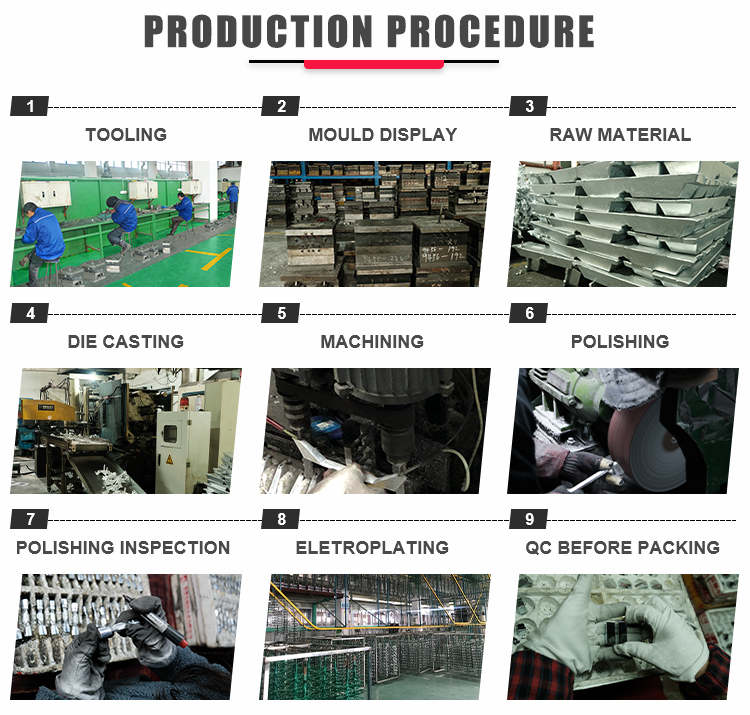 PRODUCTION PROCEDURE

1
TOOLING

2
MOULD DISPLAY

3
RAW MATERIAL

4
DIE CASTING

5
MACHINING

6
POLISHING

7
POLISHING INSPECTION

8
ELETROPLATING

9
QC BEFORE PACKING