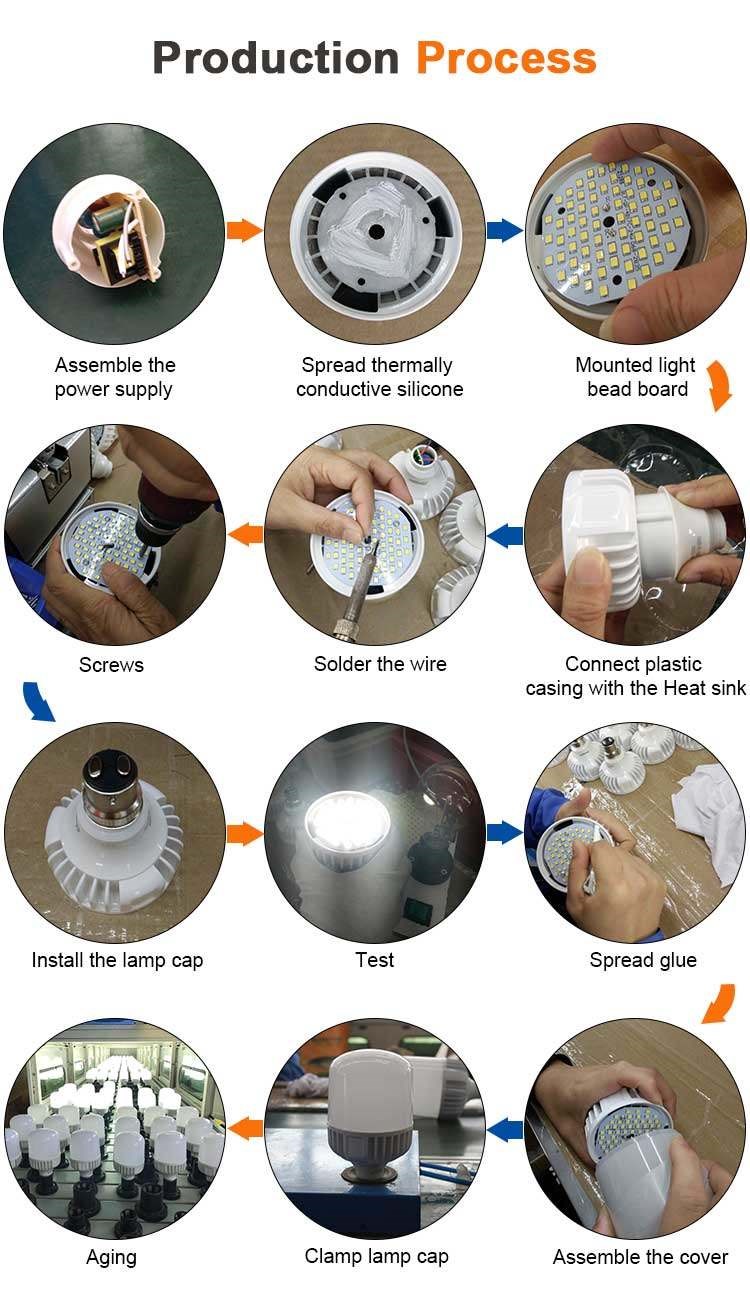 Production Process

Assemble the power supply

Spread thermally conductive silicone

Mounted light bead board

Screws

Solder the wire

Connect plastic casing with the Heat sink

Install the lamp cap

Test

Spread glue

Aging

Clamp lamp cap

Assemble the cover