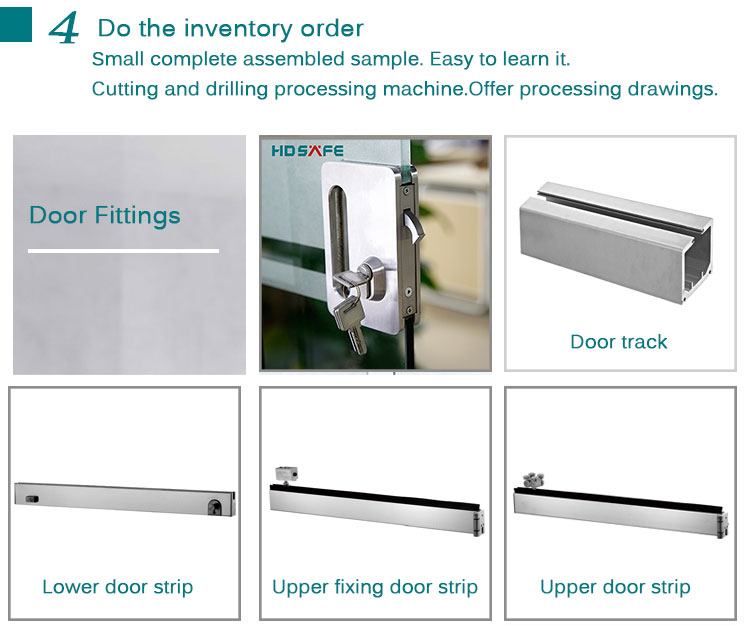 4 Do the inventory order

Small complete assembled sample. Easy to learn it.

Cutting and drilling processing machine.Offer processing drawings.

Door Fittings

HDSAFE

Door track

Lower door strip

Upper fixing door strip

Upper door strip