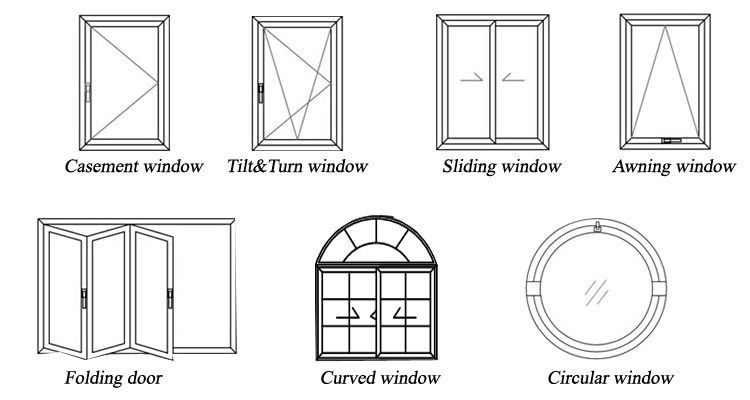 Casement window

Tilt&Turn window

Sliding window

Awning window

Folding door

Curved window

Circular window