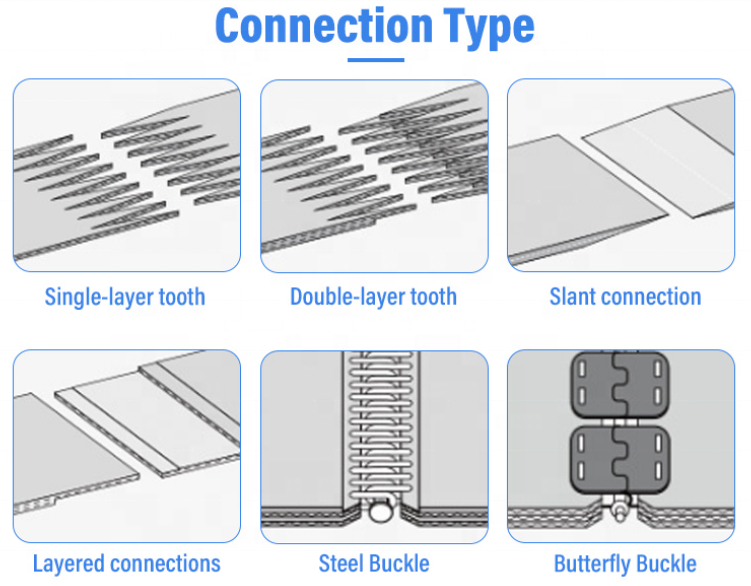 Connection Type

Single-layer tooth

Double-layer tooth

Slant connection

Layered connections

Steel Buckle

Butterfly Buckle