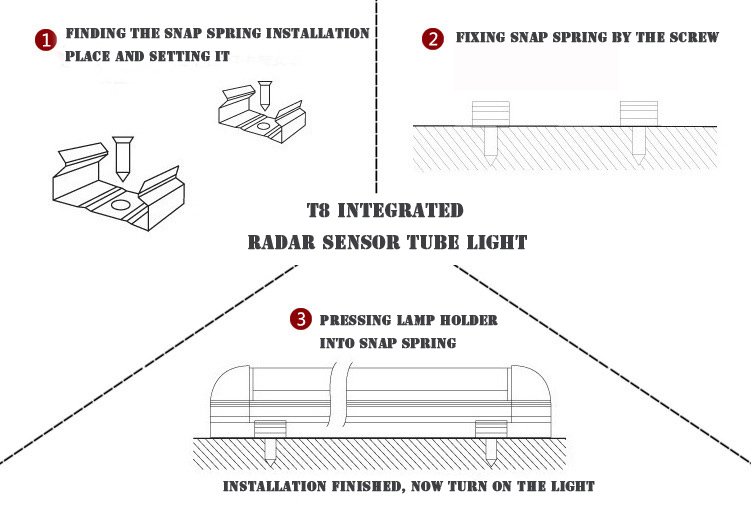 1 FINDING THE SNAP SPRING INSTALLATION PLACE AND SETTING IT

2 FIXING SNAP SPRING BY THE SCREW

T8 INTEGRATED
RADAR SENSOR TUBE LIGHT

3 PRESSING LAMP HOLDER INTO SNAP SPRING

INSTALLATION FINISHED, NOW TURN ON THE LIGHT