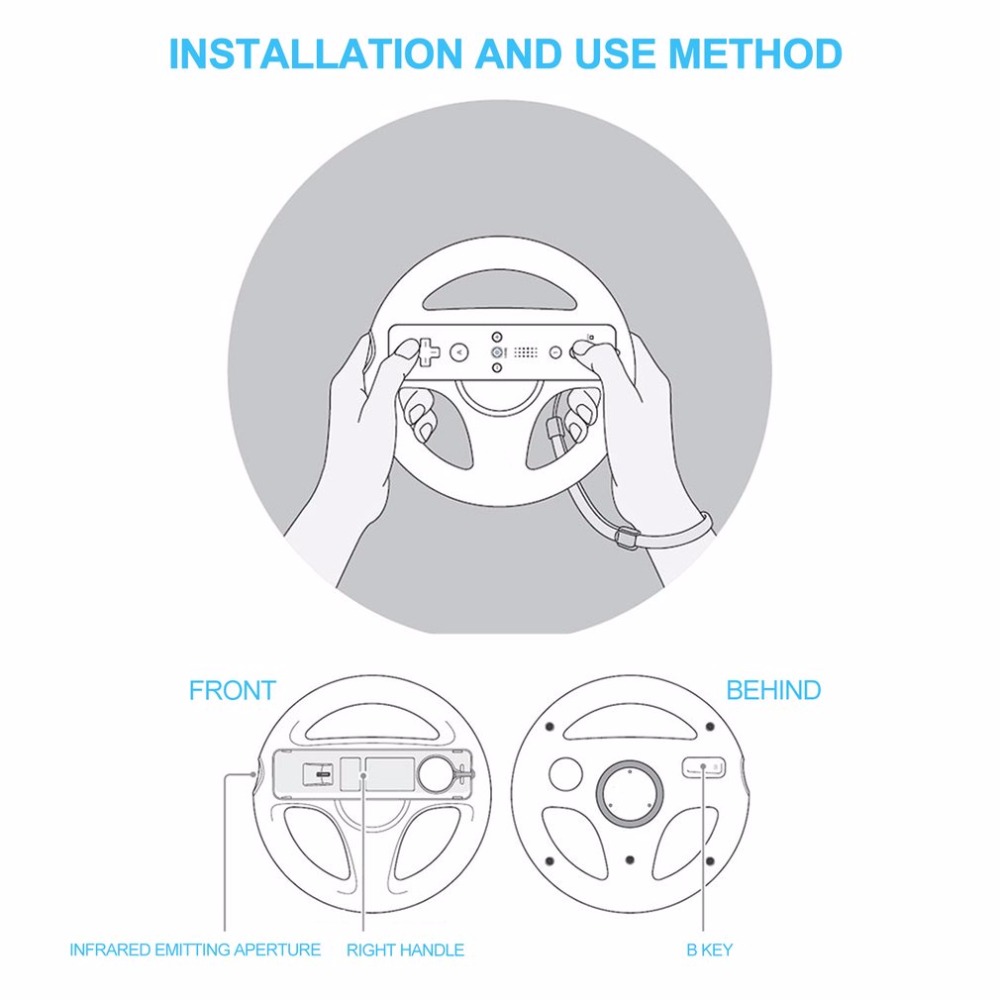 INSTALLATION AND USE METHOD

FRONT

BEHIND

INFRARED EMITTING APERTURE

RIGHT HANDLE

B KEY