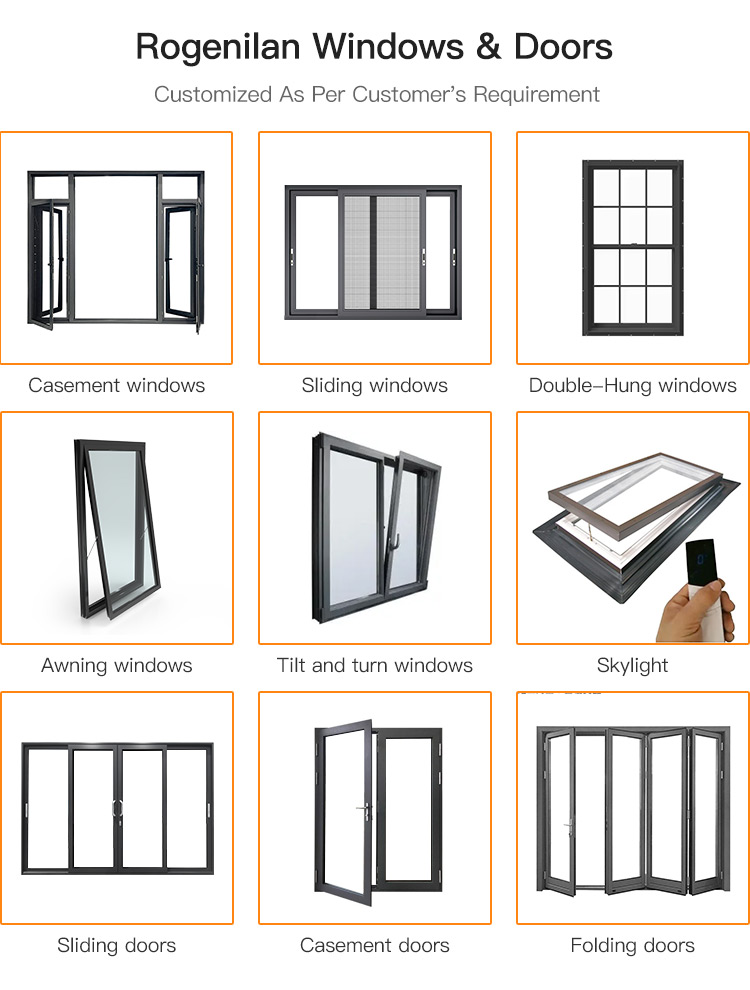 Rogenilan Windows & Doors

Customized As Per Customer's Requirement

Casement windows

Sliding windows

Double-Hung windows

Awning windows

Tilt and turn windows

Skylight

Sliding doors

Casement doors

Folding doors