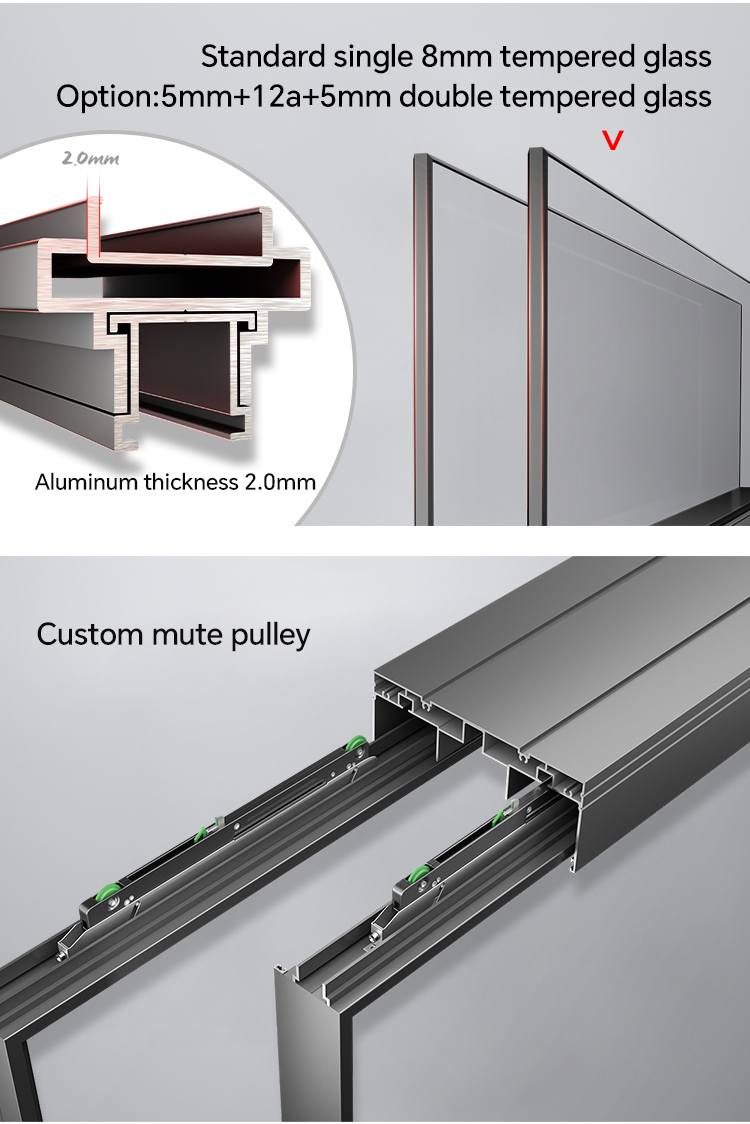 Standard single 8mm tempered glass
Option:5mm+12a+5mm double tempered glass

V

2.0mm

Aluminum thickness 2.0mm

Custom mute pulley