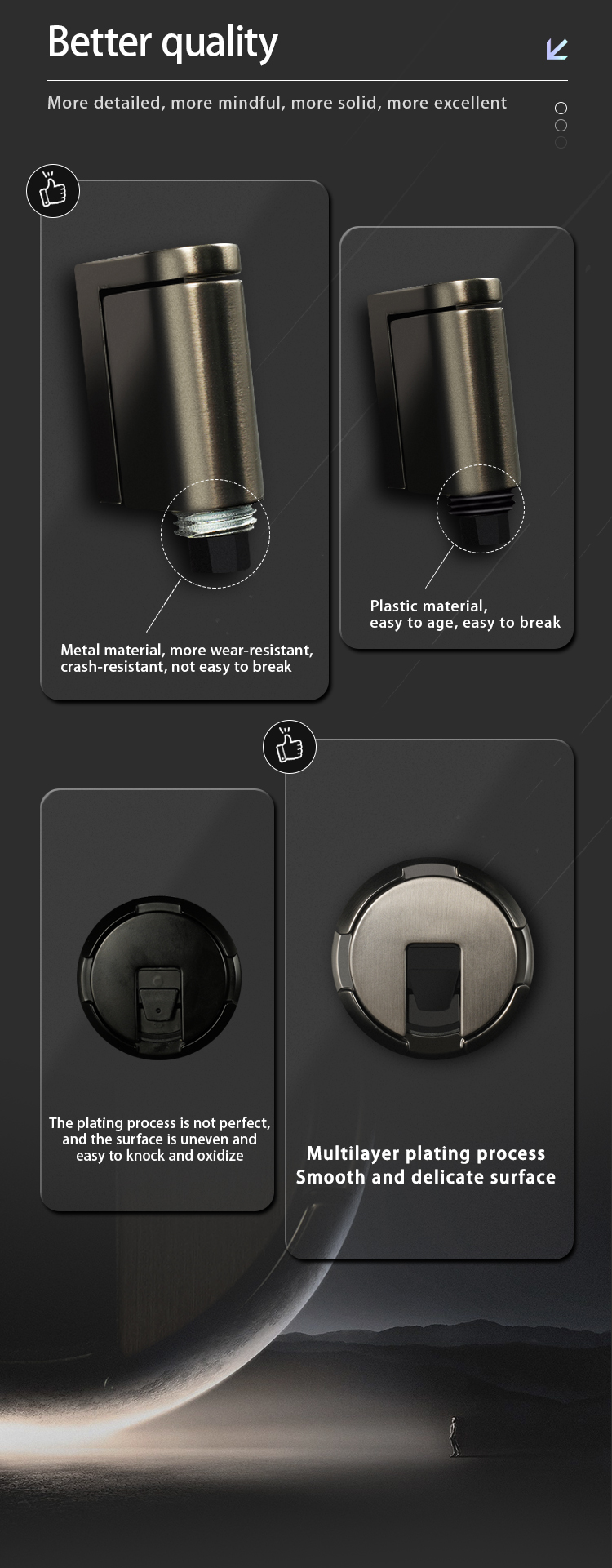 Better quality

More detailed, more mindful, more solid, more excellent

Metal material, more wear-resistant, crash-resistant, not easy to break

Plastic material, easy to age, easy to break

The plating process is not perfect, and the surface is uneven and easy to knock and oxidize

Multilayer plating process
Smooth and delicate surface